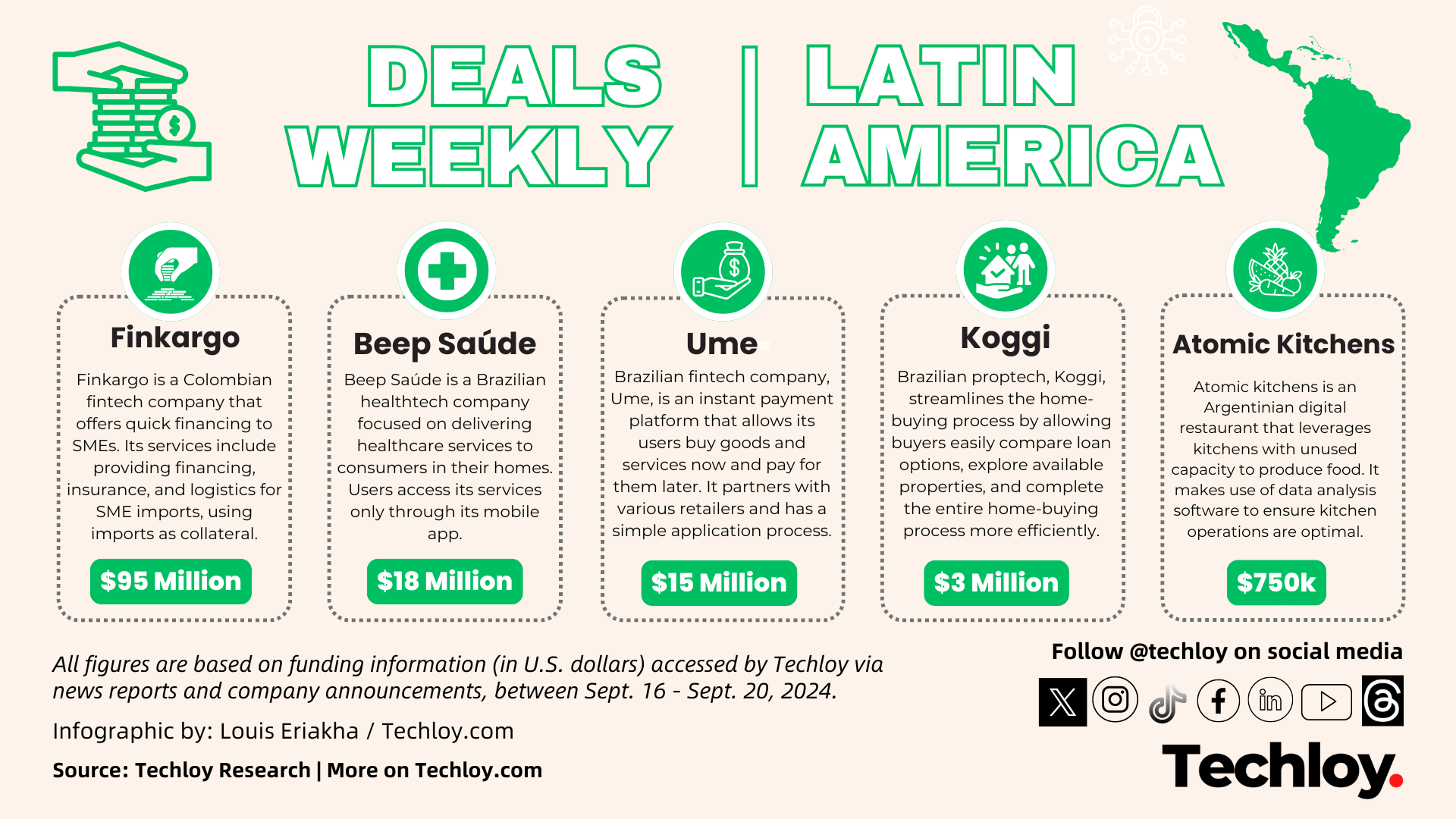 DEALS WEEKLY | LATIN AMERICA

Finkargo

Finkargo is a Colombian fintech company that offers quick financing to SMEs. Its services include providing financing, insurance, and logistics for SME imports, using imports as collateral.

$95 Million

Beep Saúde

Beep Saúde is a Brazilian healthtech company focused on delivering healthcare services to consumers in their homes. Users access its services only through its mobile app.

$18 Million

Ume

Brazilian fintech company, Ume, is an instant payment platform that allows its users buy goods and services now and pay for them later. It partners with various retailers and has a simple application process.

$15 Million

Koggi

Brazilian proptech, Koggi, streamlines the home-buying process by allowing buyers easily compare loan options, explore available properties, and complete the entire home-buying process more efficiently.

$3 Million

Atomic Kitchens

Atomic kitchens is an Argentinian digital restaurant that leverages kitchens with unused capacity to produce food. It makes use of data analysis software to ensure kitchen operations are optimal.

$750k

All figures are based on funding information (in U.S. dollars) accessed by Techloy via news reports and company announcements, between Sept. 16 - Sept. 20, 2024.

Infographic by: Louis Eriakha / Techloy.com

Source: Techloy Research | More on Techloy.com

Follow @techloy on social media

Techloy.