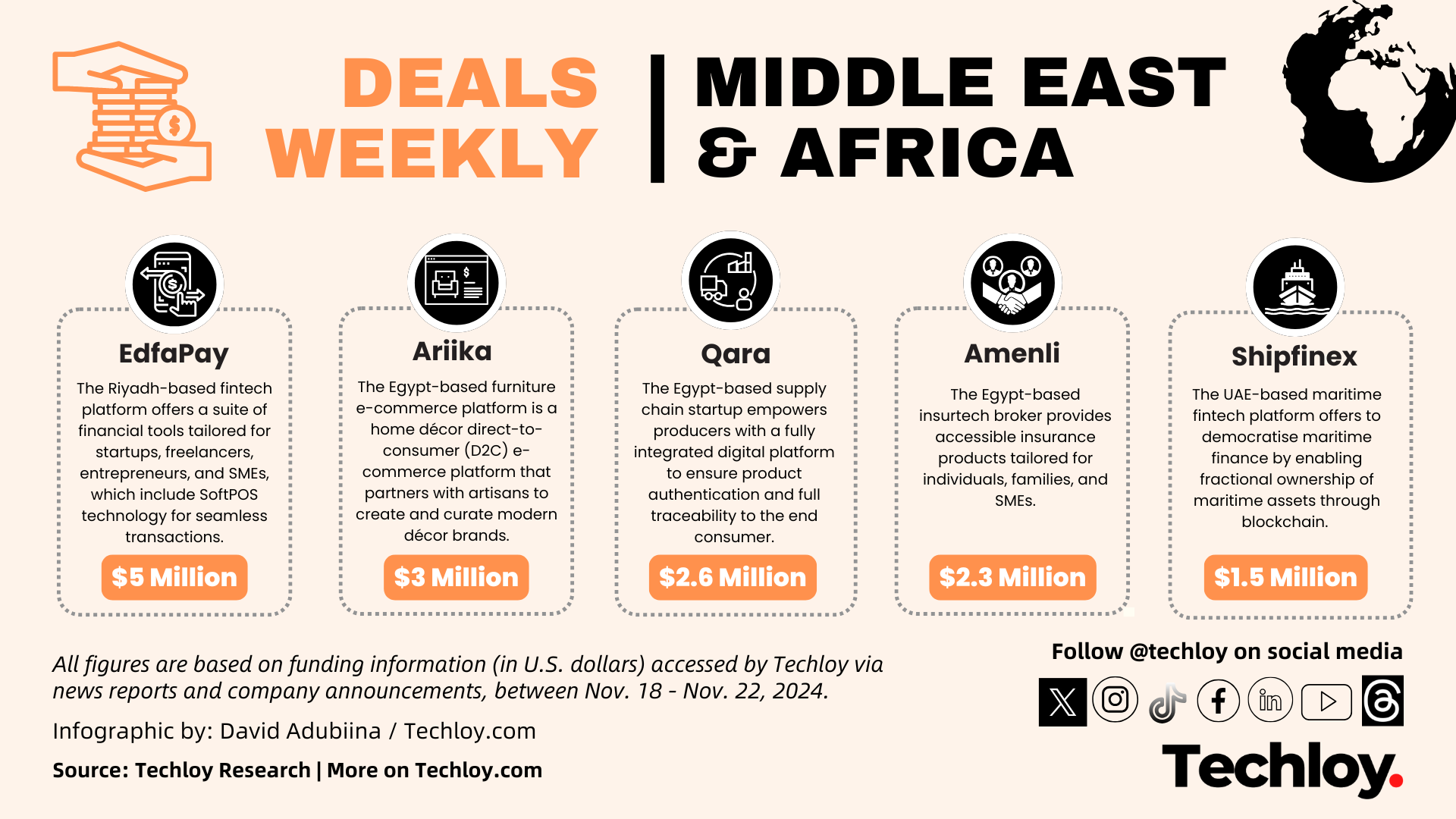 DEALS WEEKLY | MIDDLE EAST & AFRICA

EdfaPay
The Riyadh-based fintech platform offers a suite of financial tools tailored for startups, freelancers, entrepreneurs, and SMEs, which include SoftPOS technology for seamless transactions.
$5 Million

Ariika
The Egypt-based furniture e-commerce platform is a home décor direct-to-consumer (D2C) e-commerce platform that partners with artisans to create and curate modern décor brands.
$3 Million

Qara
The Egypt-based supply chain startup empowers producers with a fully integrated digital platform to ensure product authentication and full traceability to the end consumer.
$2.6 Million

Amenli
The Egypt-based insurtech broker provides accessible insurance products tailored for individuals, families, and SMEs.
$2.3 Million

Shipfinex
The UAE-based maritime fintech platform offers to democratise maritime finance by enabling fractional ownership of maritime assets through blockchain.
$1.5 Million

All figures are based on funding information (in U.S. dollars) accessed by Techloy via news reports and company announcements, between Nov. 18 - Nov. 22, 2024.

Infographic by: David Adubiina / Techloy.com

Source: Techloy Research | More on Techloy.com

Follow @techloy on social media

Techloy.