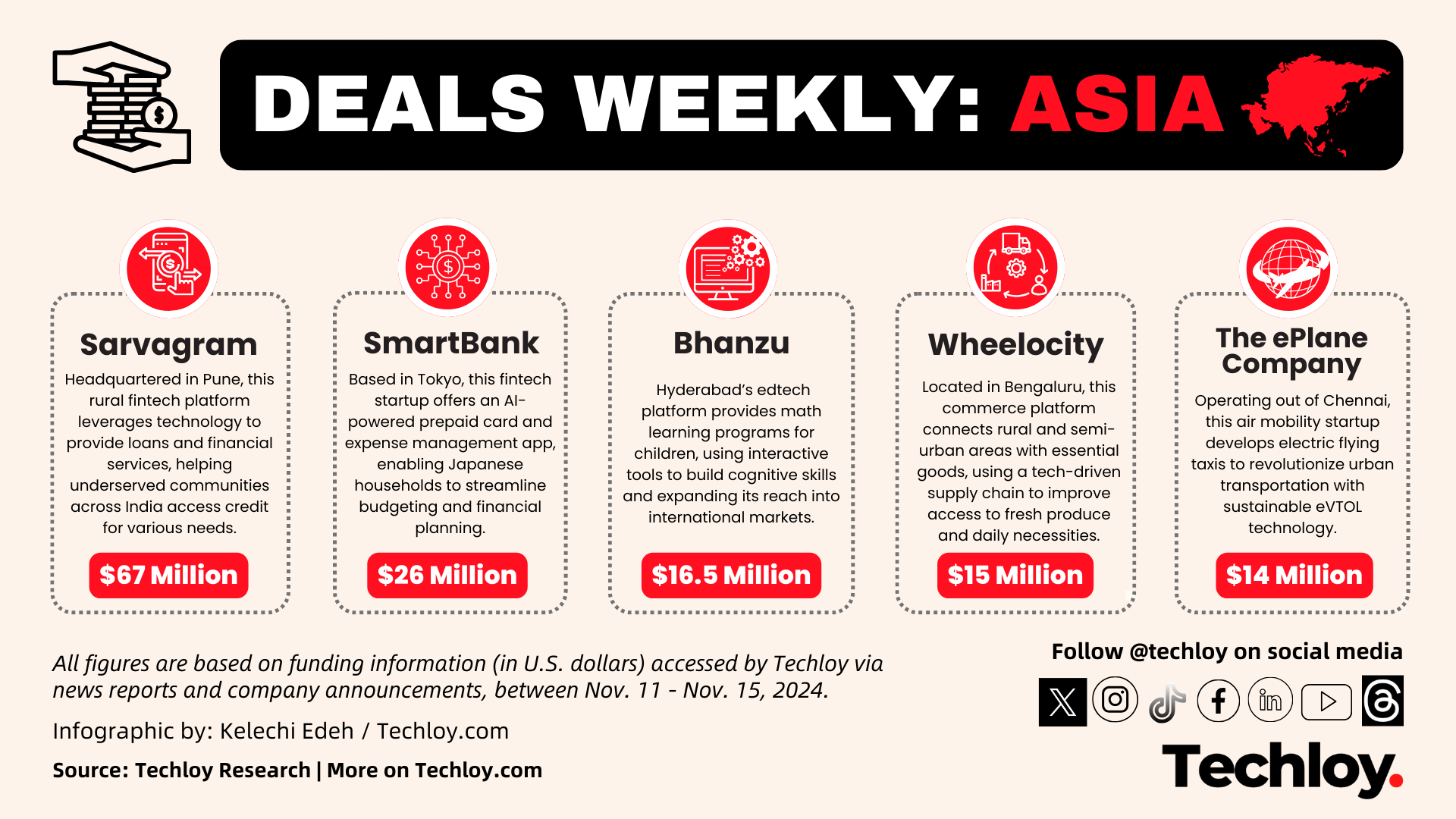 DEALS WEEKLY: ASIA

Sarvagram

Headquartered in Pune, this rural fintech platform leverages technology to provide loans and financial services, helping underserved communities across India access credit for various needs.

$67 Million

SmartBank

Based in Tokyo, this fintech startup offers an AI-powered prepaid card and expense management app, enabling Japanese households to streamline budgeting and financial planning.

$26 Million

Bhanzu

Hyderabad's edtech platform provides math learning programs for children, using interactive tools to build cognitive skills and expanding its reach into international markets.

$16.5 Million

Wheelocity

Located in Bengaluru, this commerce platform connects rural and semi-urban areas with essential goods, using a tech-driven supply chain to improve access to fresh produce and daily necessities.

$15 Million

The ePlane Company

Operating out of Chennai, this air mobility startup develops electric flying taxis to revolutionize urban transportation with sustainable eVTOL technology.

$14 Million

All figures are based on funding information (in U.S. dollars) accessed by Techloy via news reports and company announcements, between Nov. 11 - Nov. 15, 2024.

Infographic by: Kelechi Edeh / Techloy.com

Source: Techloy Research | More on Techloy.com

Follow @techloy on social media

Techloy.