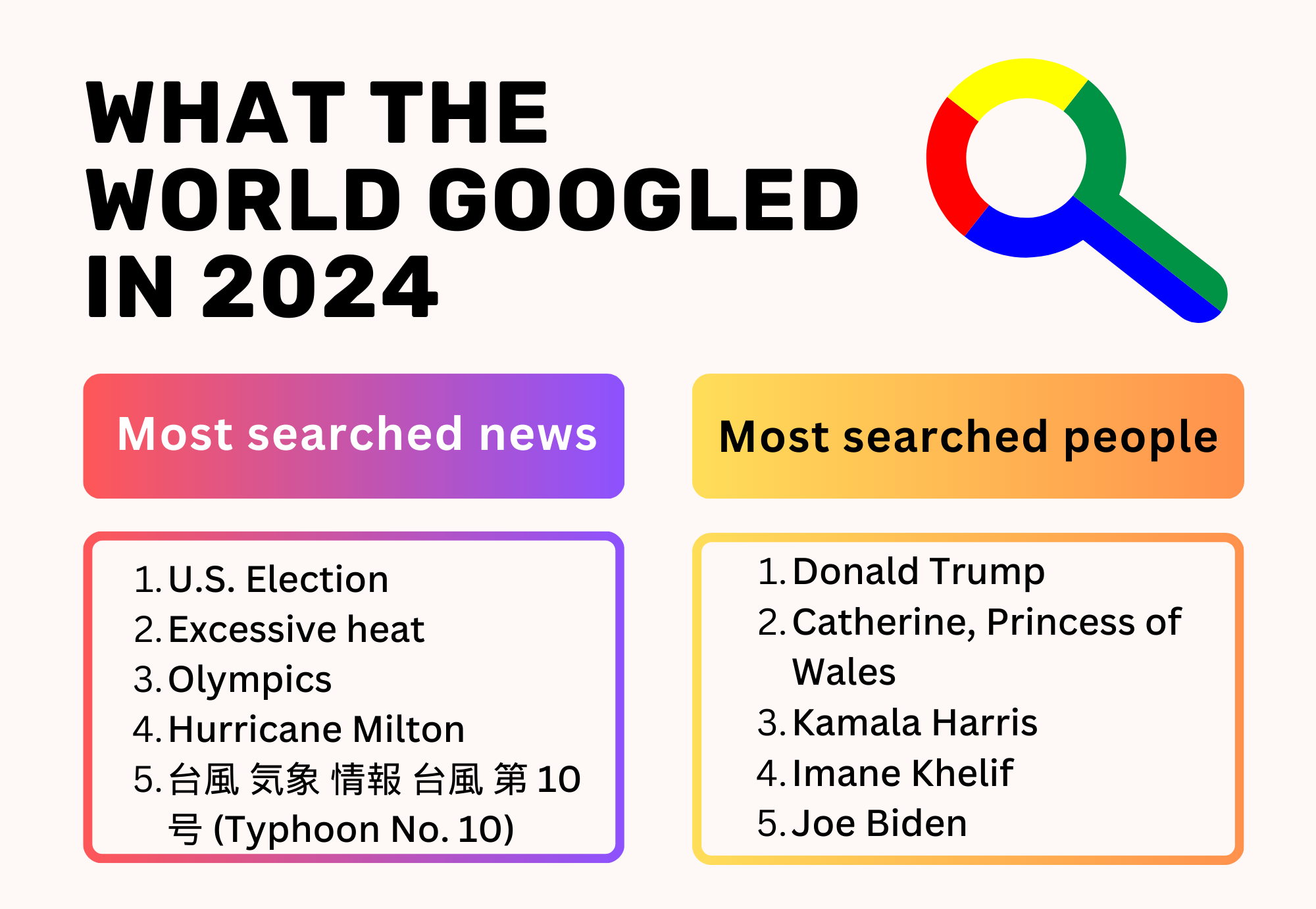 WHAT THE WORLD GOOGLED IN 2024

Most searched news

1. U.S. Election
2. Excessive heat
3. Olympics
4. Hurricane Milton
5. 台風 気象 情報 台風 第 10 号 (Typhoon No. 10)

Most searched people

1. Donald Trump
2. Catherine, Princess of Wales
3. Kamala Harris
4. Imane Khelif
5. Joe Biden