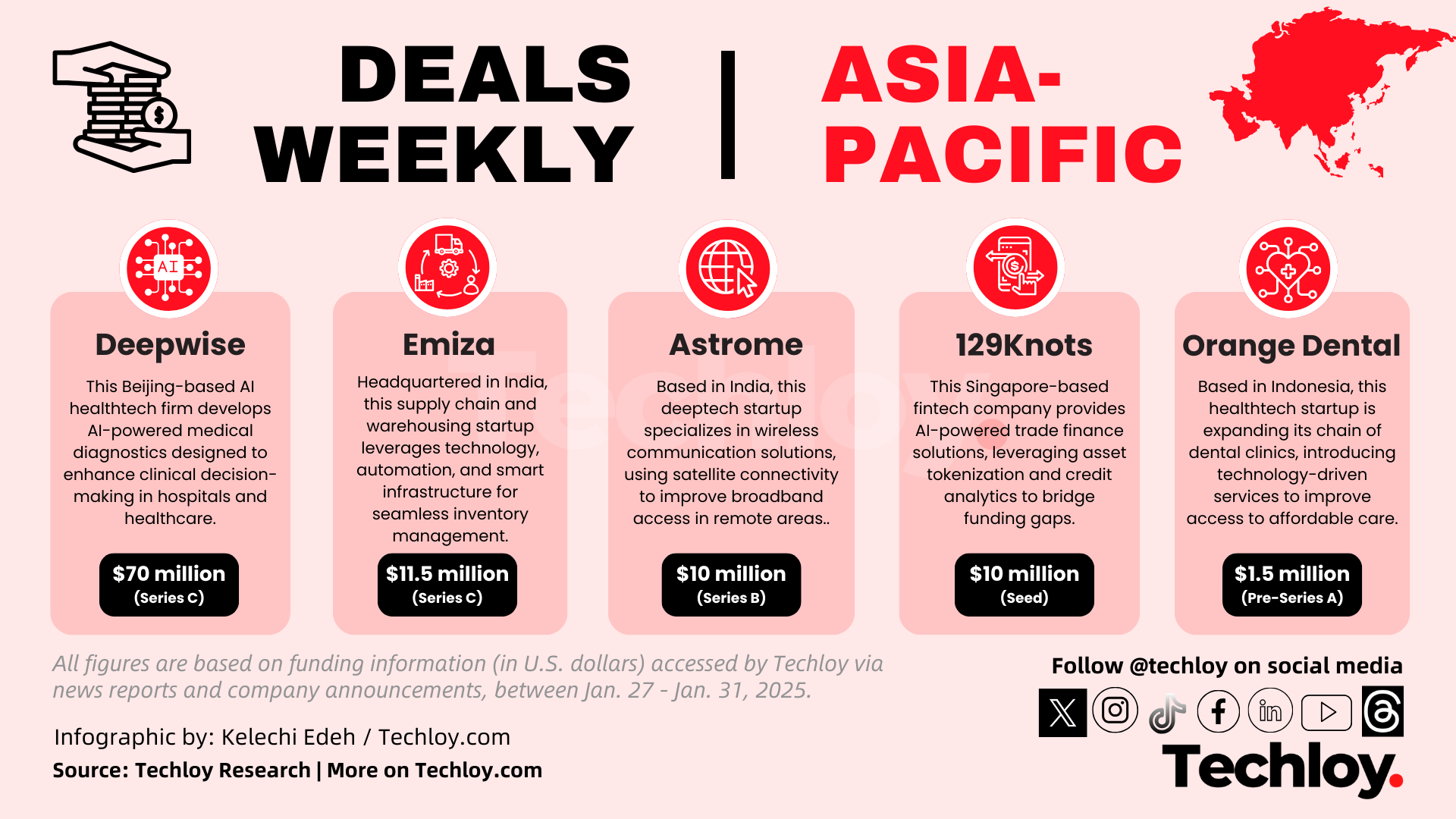 DEALS WEEKLY | ASIA-PACIFIC

AI

Deepwise

This Beijing-based AI healthtech firm develops AI-powered medical diagnostics designed to enhance clinical decision-making in hospitals and healthcare.

$70 million
(Series C)

Emiza

Headquartered in India, this supply chain and warehousing startup leverages technology, automation, and smart infrastructure for seamless inventory management.

$11.5 million
(Series C)

Astrome

Based in India, this deeptech startup specializes in wireless communication solutions, using satellite connectivity to improve broadband access in remote areas..

$10 million
(Series B)

129Knots

This Singapore-based fintech company provides AI-powered trade finance solutions, leveraging asset tokenization and credit analytics to bridge funding gaps.

$10 million
(Seed)

Orange Dental

Based in Indonesia, this healthtech startup is expanding its chain of dental clinics, introducing technology-driven services to improve access to affordable care.

$1.5 million
(Pre-Series A)

Techloy.

All figures are based on funding information (in U.S. dollars) accessed by Techloy via news reports and company announcements, between Jan. 27 - Jan. 31, 2025.

Infographic by: Kelechi Edeh / Techloy.com

Source: Techloy Research | More on Techloy.com

Follow @techloy on social media

Techloy.