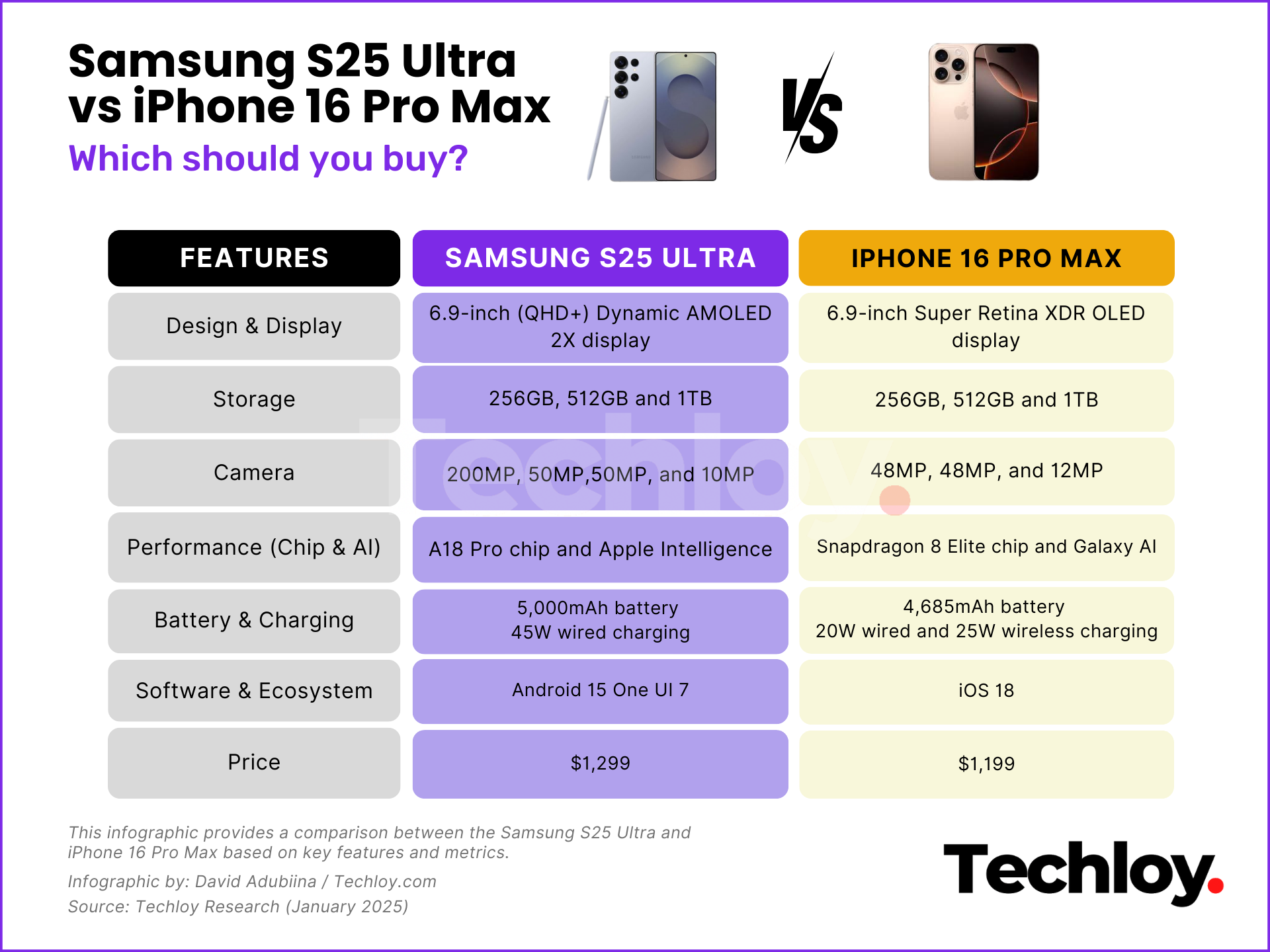 Samsung S25 Ultra vs iPhone 16 Pro Max

Which should you buy?

VS

| FEATURES | SAMSUNG S25 ULTRA | IPHONE 16 PRO MAX |
|---|---|---|
| Design & Display | 6.9-inch (QHD+) Dynamic AMOLED 2X display | 6.9-inch Super Retina XDR OLED display |
| Storage | 256GB, 512GB and 1TB | 256GB, 512GB and 1TB |
| Camera | 200MP, 50MP,50MP, and 10MP | 48MP, 48MP, and 12MP |
| Performance (Chip & AI) | A18 Pro chip and Apple Intelligence | Snapdragon 8 Elite chip and Galaxy AI |
| Battery & Charging | 5,000mAh battery 45W wired charging | 4,685mAh battery 20W wired and 25W wireless charging |
| Software & Ecosystem | Android 15 One UI 7 | iOS 18 |
| Price | $1,299 | $1,199 |

Techloy

This infographic provides a comparison between the Samsung S25 Ultra and iPhone 16 Pro Max based on key features and metrics.

Infographic by: David Adubiina / Techloy.com

Source: Techloy Research (January 2025)

Techloy.