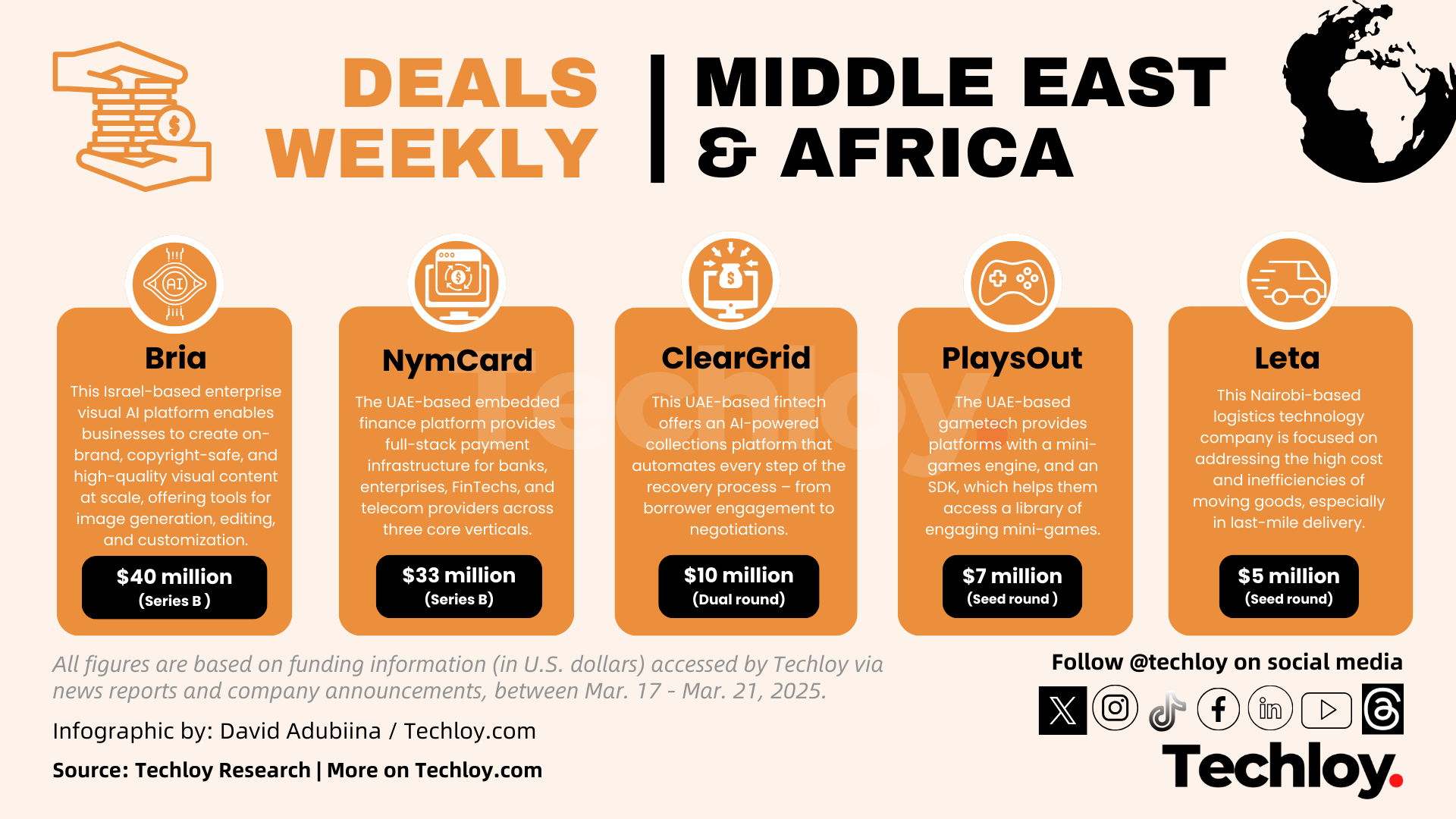 DEALS WEEKLY | MIDDLE EAST & AFRICA

AI

Bria

This Israel-based enterprise visual AI platform enables businesses to create on-brand, copyright-safe, and high-quality visual content at scale, offering tools for image generation, editing, and customization.

$40 million (Series B )

NymCard

The UAE-based embedded finance platform provides full-stack payment infrastructure for banks, enterprises, FinTechs, and telecom providers across three core verticals.

$33 million (Series B)

ClearGrid

This UAE-based fintech offers an AI-powered collections platform that automates every step of the recovery process – from borrower engagement to negotiations.

$10 million (Dual round)

PlaysOut

The UAE-based gametech provides platforms with a mini-games engine, and an SDK, which helps them access a library of engaging mini-games.

$7 million (Seed round )

Leta

This Nairobi-based logistics technology company is focused on addressing the high cost and inefficiencies of moving goods, especially in last-mile delivery.

$5 million (Seed round)

Techloy

All figures are based on funding information (in U.S. dollars) accessed by Techloy via news reports and company announcements, between Mar. 17 - Mar. 21, 2025.

Infographic by: David Adubiina / Techloy.com

Source: Techloy Research | More on Techloy.com

Follow @techloy on social media

Techloy.