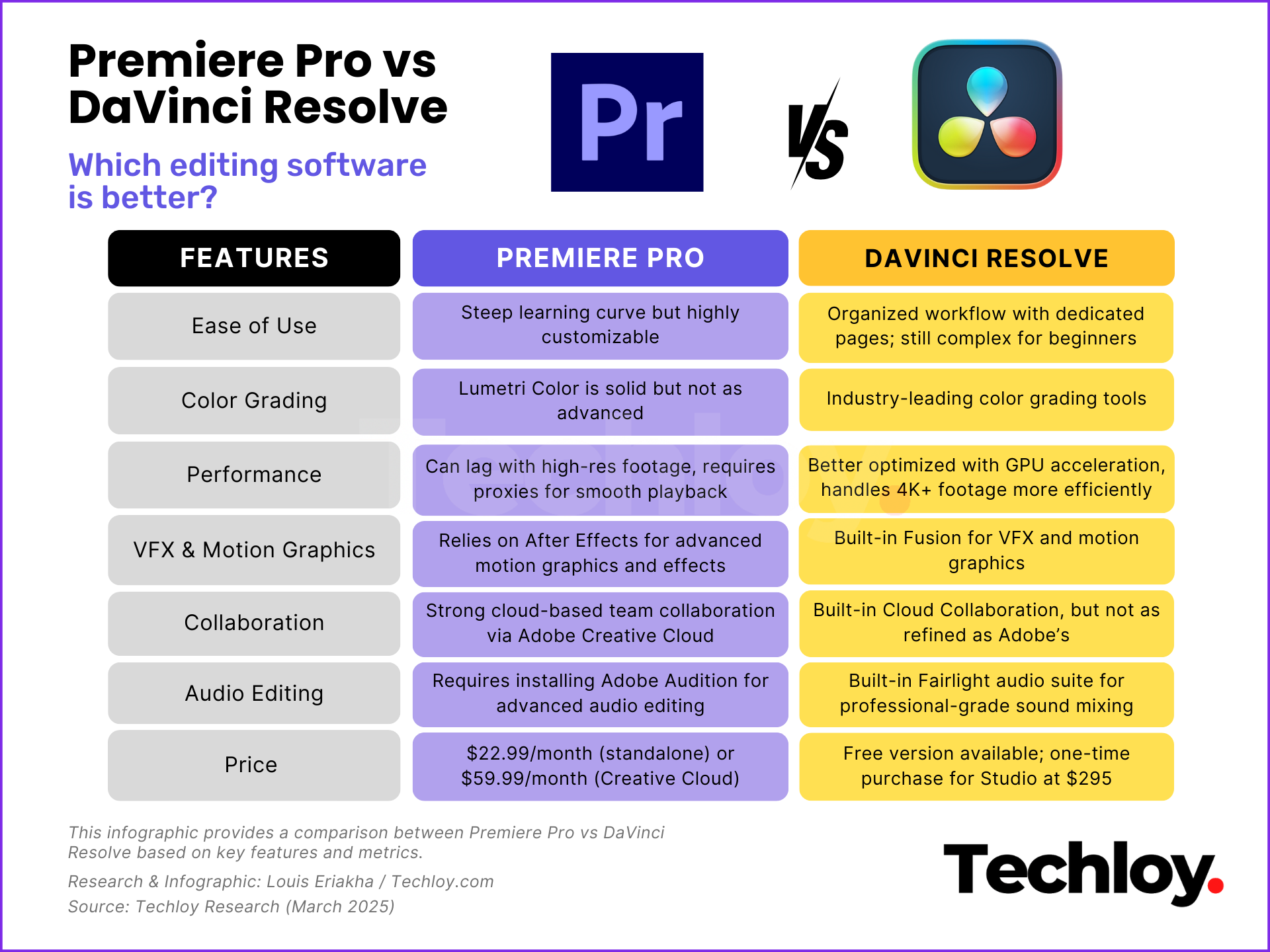 Premiere Pro vs DaVinci Resolve

Which editing software is better?

Pr

VS

| FEATURES | PREMIERE PRO | DAVINCI RESOLVE |
|---|---|---|
| Ease of Use | Steep learning curve but highly customizable | Organized workflow with dedicated pages; still complex for beginners |
| Color Grading | Lumetri Color is solid but not as advanced | Industry-leading color grading tools |
| Performance | Can lag with high-res footage, requires proxies for smooth playback | Better optimized with GPU acceleration, handles 4K+ footage more efficiently |
| VFX & Motion Graphics | Relies on After Effects for advanced motion graphics and effects | Built-in Fusion for VFX and motion graphics |
| Collaboration | Strong cloud-based team collaboration via Adobe Creative Cloud | Built-in Cloud Collaboration, but not as refined as Adobe's |
| Audio Editing | Requires installing Adobe Audition for advanced audio editing | Built-in Fairlight audio suite for professional-grade sound mixing |
| Price | \$22.99/month (standalone) or \$59.99/month (Creative Cloud) | Free version available; one-time purchase for Studio at \$295 |

This infographic provides a comparison between Premiere Pro vs DaVinci Resolve based on key features and metrics.

Research & Infographic: Louis Eriakha / Techloy.com

Source: Techloy Research (March 2025)

Techloy.