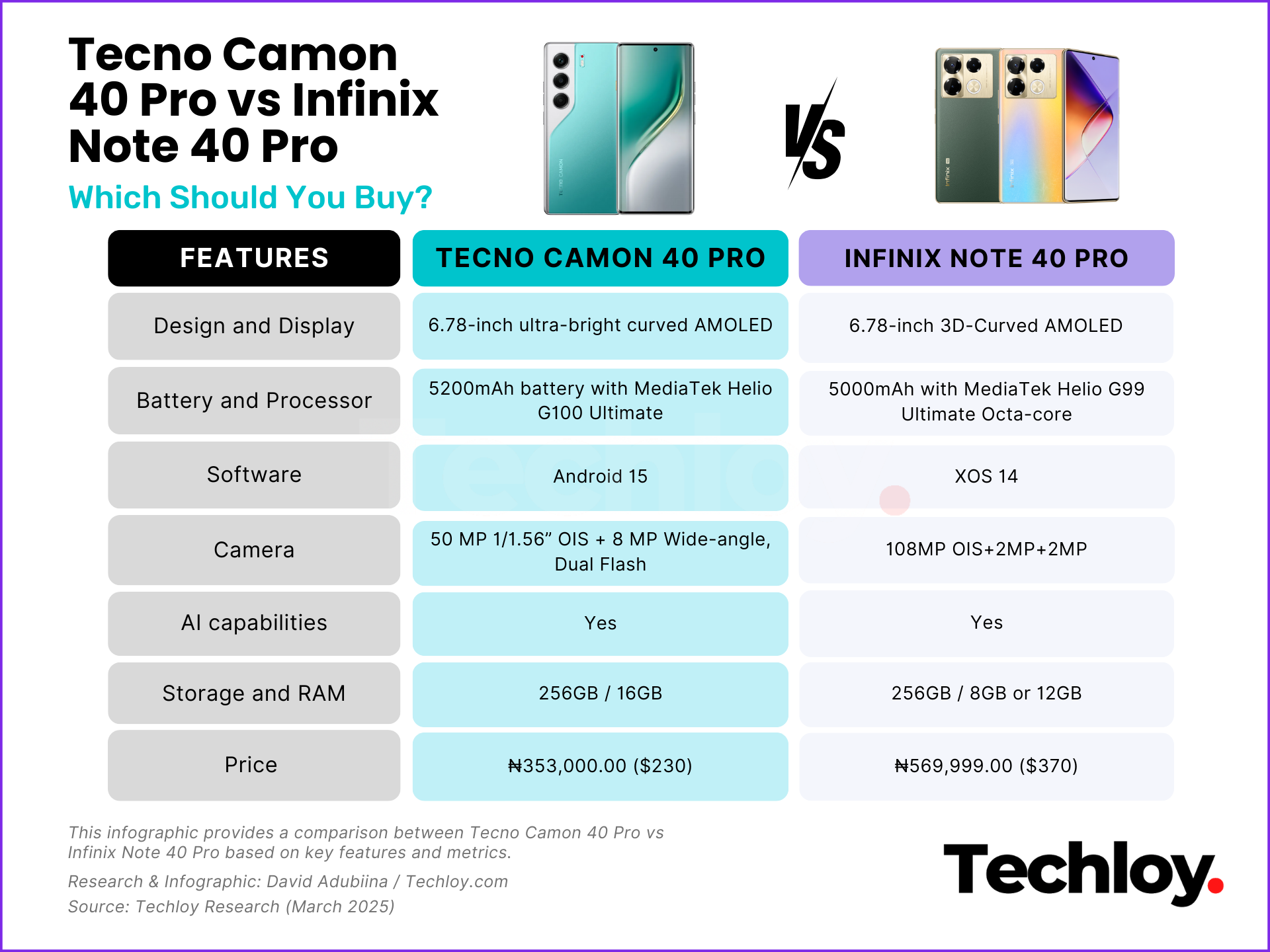 Tecno Camon 40 Pro vs Infinix Note 40 Pro

Which Should You Buy?

VS

| FEATURES | TECNO CAMON 40 PRO | INFINIX NOTE 40 PRO |
|---|---|---|
| Design and Display | 6.78-inch ultra-bright curved AMOLED | 6.78-inch 3D-Curved AMOLED |
| Battery and Processor | 5200mAh battery with MediaTek Helio G100 Ultimate | 5000mAh with MediaTek Helio G99 Ultimate Octa-core |
| Software | Android 15 | XOS 14 |
| Camera | 50 MP 1/1.56” OIS + 8 MP Wide-angle, Dual Flash | 108MP OIS+2MP+2MP |
| AI capabilities | Yes | Yes |
| Storage and RAM | 256GB / 16GB | 256GB / 8GB or 12GB |
| Price | ₦353,000.00 ($230) | ₦569,999.00 ($370) |

This infographic provides a comparison between Tecno Camon 40 Pro vs Infinix Note 40 Pro based on key features and metrics.

Research & Infographic: David Adubiina / Techloy.com

Source: Techloy Research (March 2025)

Techloy.