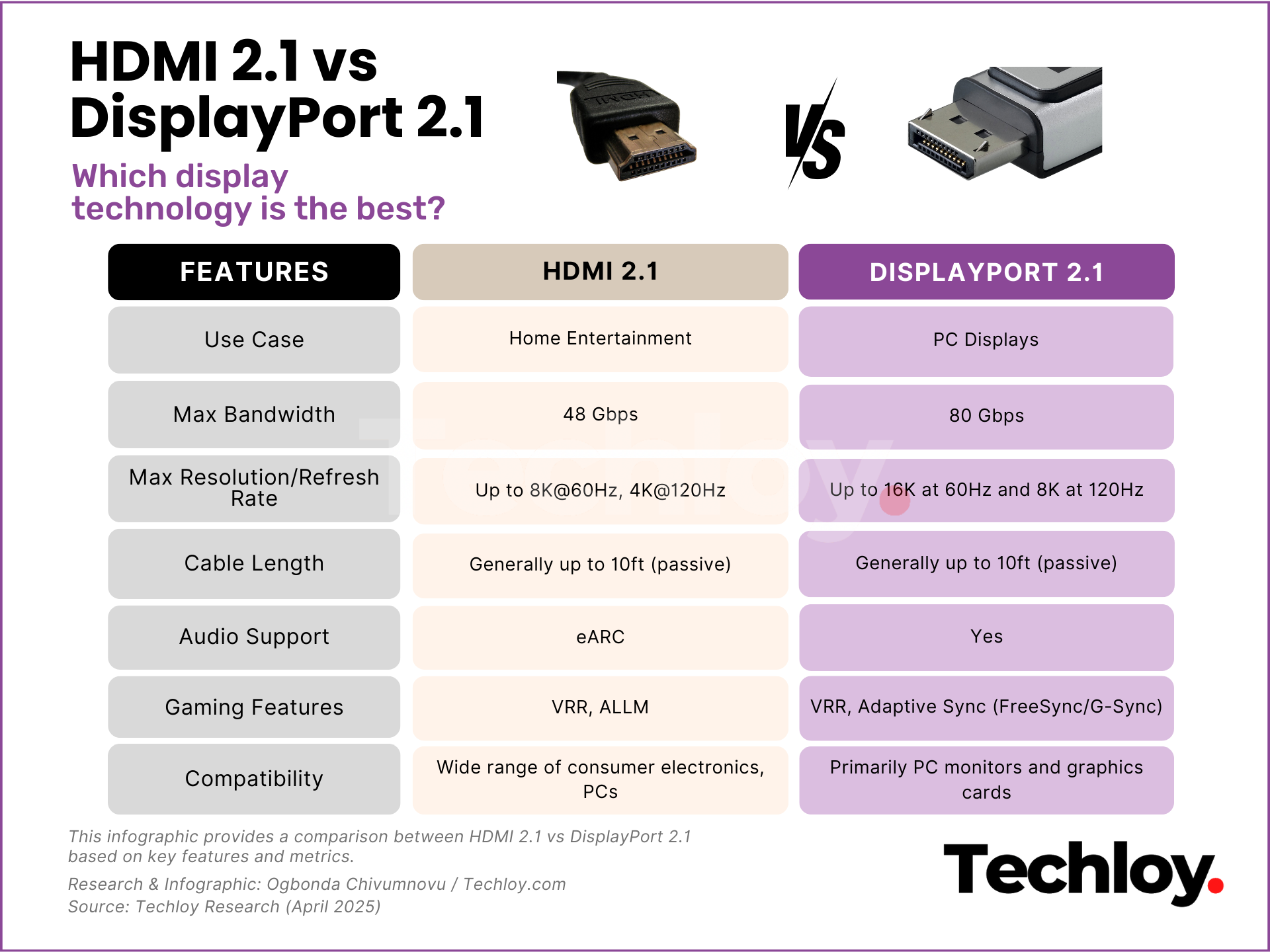 HDMI 2.1 vs DisplayPort 2.1

Which display technology is the best?

HDMI

VS

| FEATURES | HDMI 2.1 | DISPLAYPORT 2.1 |
|---|---|---|
| Use Case | Home Entertainment | PC Displays |
| Max Bandwidth | 48 Gbps | 80 Gbps |
| Max Resolution/Refresh Rate | Up to 8K@60Hz, 4K@120Hz | Up to 16K at 60Hz and 8K at 120Hz |
| Cable Length | Generally up to 10ft (passive) | Generally up to 10ft (passive) |
| Audio Support | eARC | Yes |
| Gaming Features | VRR, ALLM | VRR, Adaptive Sync (FreeSync/G-Sync) |
| Compatibility | Wide range of consumer electronics, PCs | Primarily PC monitors and graphics cards |

Techloy

This infographic provides a comparison between HDMI 2.1 vs DisplayPort 2.1 based on key features and metrics.

Research & Infographic: Ogbonda Chivumnovu / Techloy.com
Source: Techloy Research (April 2025)

Techloy.