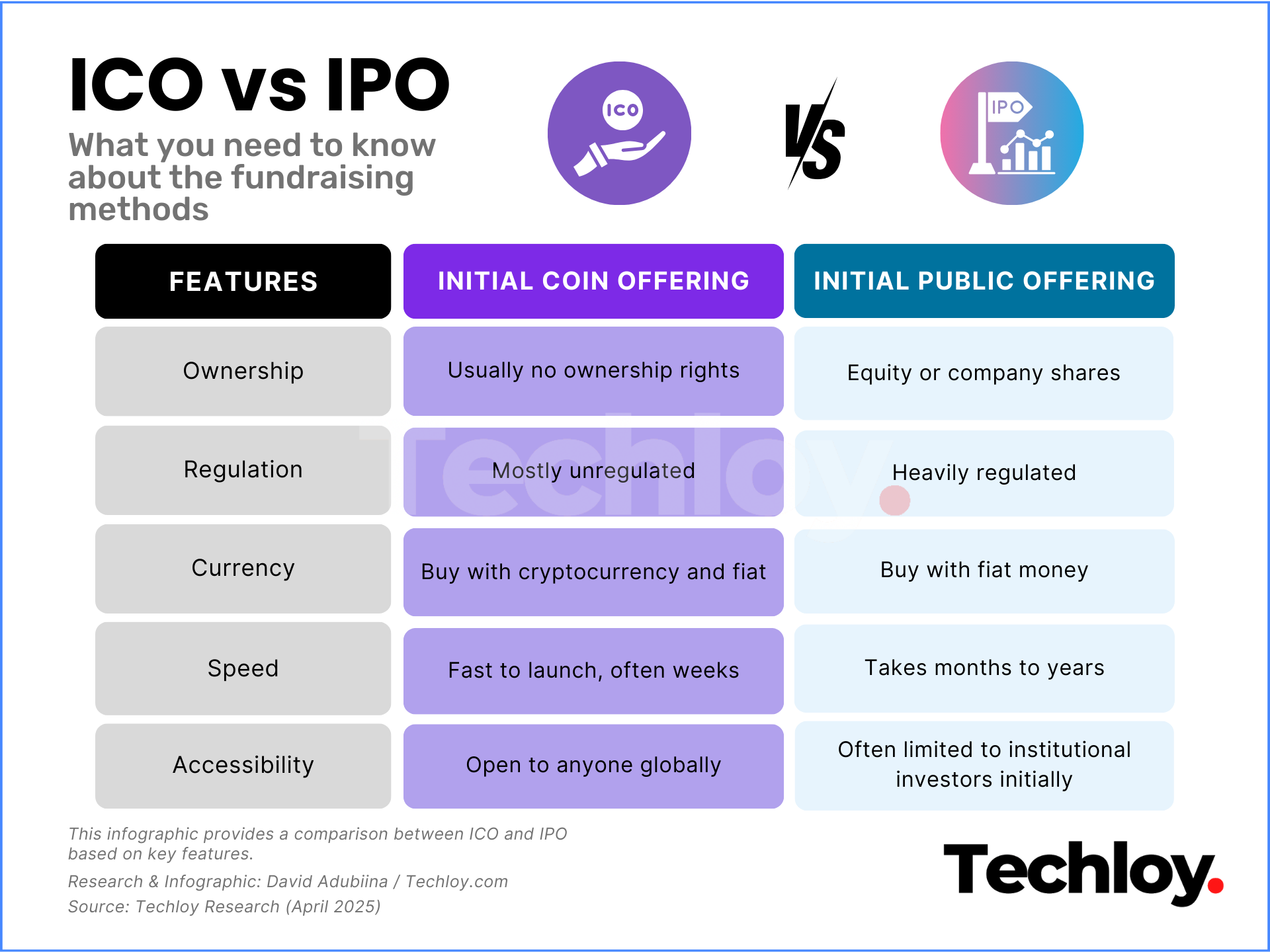 ICO vs IPO

What you need to know about the fundraising methods

ICO

VS

IPO

| FEATURES | INITIAL COIN OFFERING | INITIAL PUBLIC OFFERING |
|---|---|---|
| Ownership | Usually no ownership rights | Equity or company shares |
| Regulation | Mostly unregulated | Heavily regulated |
| Currency | Buy with cryptocurrency and fiat | Buy with fiat money |
| Speed | Fast to launch, often weeks | Takes months to years |
| Accessibility | Open to anyone globally | Often limited to institutional investors initially |

Techloy

This infographic provides a comparison between ICO and IPO based on key features.

Research & Infographic: David Adubiina / Techloy.com

Source: Techloy Research (April 2025)

Techloy.