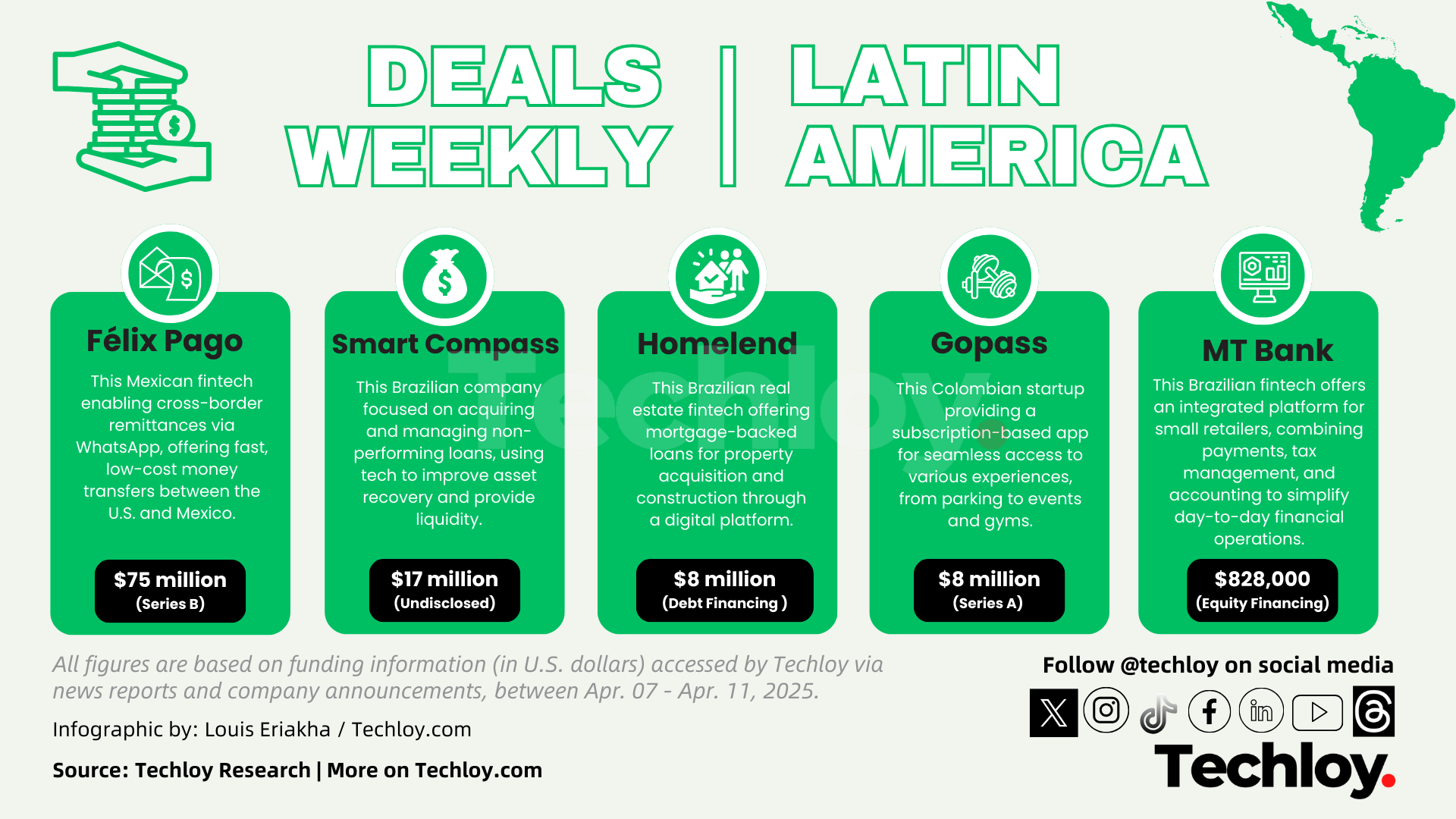 DEALS WEEKLY | LATIN AMERICA

Félix Pago

This Mexican fintech enabling cross-border remittances via WhatsApp, offering fast, low-cost money transfers between the U.S. and Mexico.

$75 million
(Series B)

Smart Compass

This Brazilian company focused on acquiring and managing non-performing loans, using tech to improve asset recovery and provide liquidity.

$17 million
(Undisclosed)

Homelend

This Brazilian real estate fintech offering mortgage-backed loans for property acquisition and construction through a digital platform.

$8 million
(Debt Financing )

Gopass

This Colombian startup providing a subscription-based app for seamless access to various experiences, from parking to events and gyms.

$8 million
(Series A)

MT Bank

This Brazilian fintech offers an integrated platform for small retailers, combining payments, tax management, and accounting to simplify day-to-day financial operations.

$828,000
(Equity Financing)

Techloy.

All figures are based on funding information (in U.S. dollars) accessed by Techloy via news reports and company announcements, between Apr. 07 - Apr. 11, 2025.

Infographic by: Louis Eriakha / Techloy.com

Source: Techloy Research | More on Techloy.com

Follow @techloy on social media

Techloy.