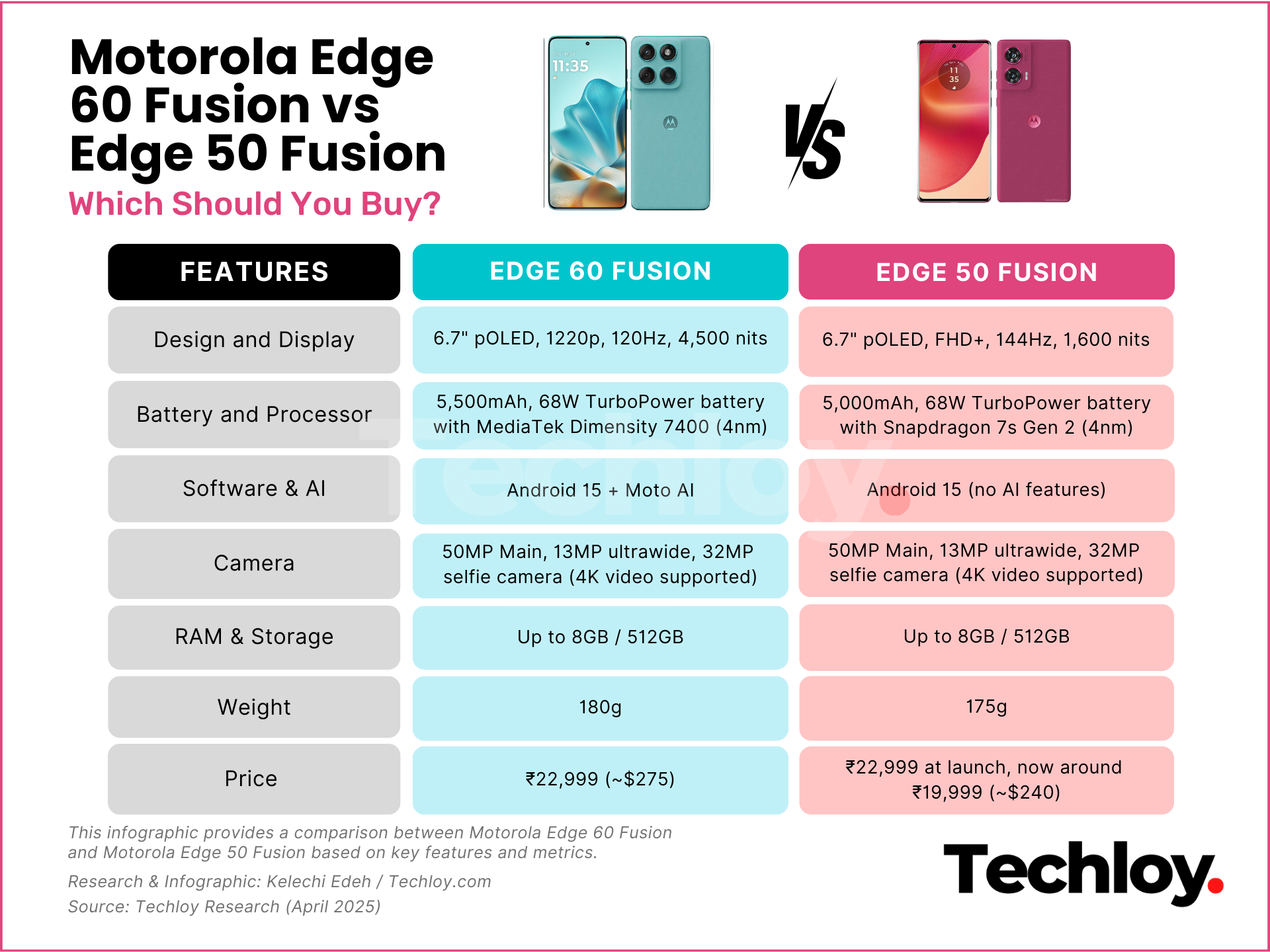 Motorola Edge 60 Fusion vs Edge 50 Fusion
Which Should You Buy?

11:35

VS

11
35

| FEATURES | EDGE 60 FUSION | EDGE 50 FUSION |
|---|---|---|
| Design and Display | 6.7" pOLED, 1220p, 120Hz, 4,500 nits | 6.7" pOLED, FHD+, 144Hz, 1,600 nits |
| Battery and Processor | 5,500mAh, 68W TurboPower battery with MediaTek Dimensity 7400 (4nm) | 5,000mAh, 68W TurboPower battery with Snapdragon 7s Gen 2 (4nm) |
| Software & AI | Android 15 + Moto AI | Android 15 (no AI features) |
| Camera | 50MP Main, 13MP ultrawide, 32MP selfie camera (4K video supported) | 50MP Main, 13MP ultrawide, 32MP selfie camera (4K video supported) |
| RAM & Storage | Up to 8GB / 512GB | Up to 8GB / 512GB |
| Weight | 180g | 175g |
| Price | ₹22,999 (~$275) | ₹22,999 at launch, now around ₹19,999 (~$240) |

Techloy

This infographic provides a comparison between Motorola Edge 60 Fusion and Motorola Edge 50 Fusion based on key features and metrics.

Research & Infographic: Kelechi Edeh / Techloy.com

Source: Techloy Research (April 2025)

Techloy.