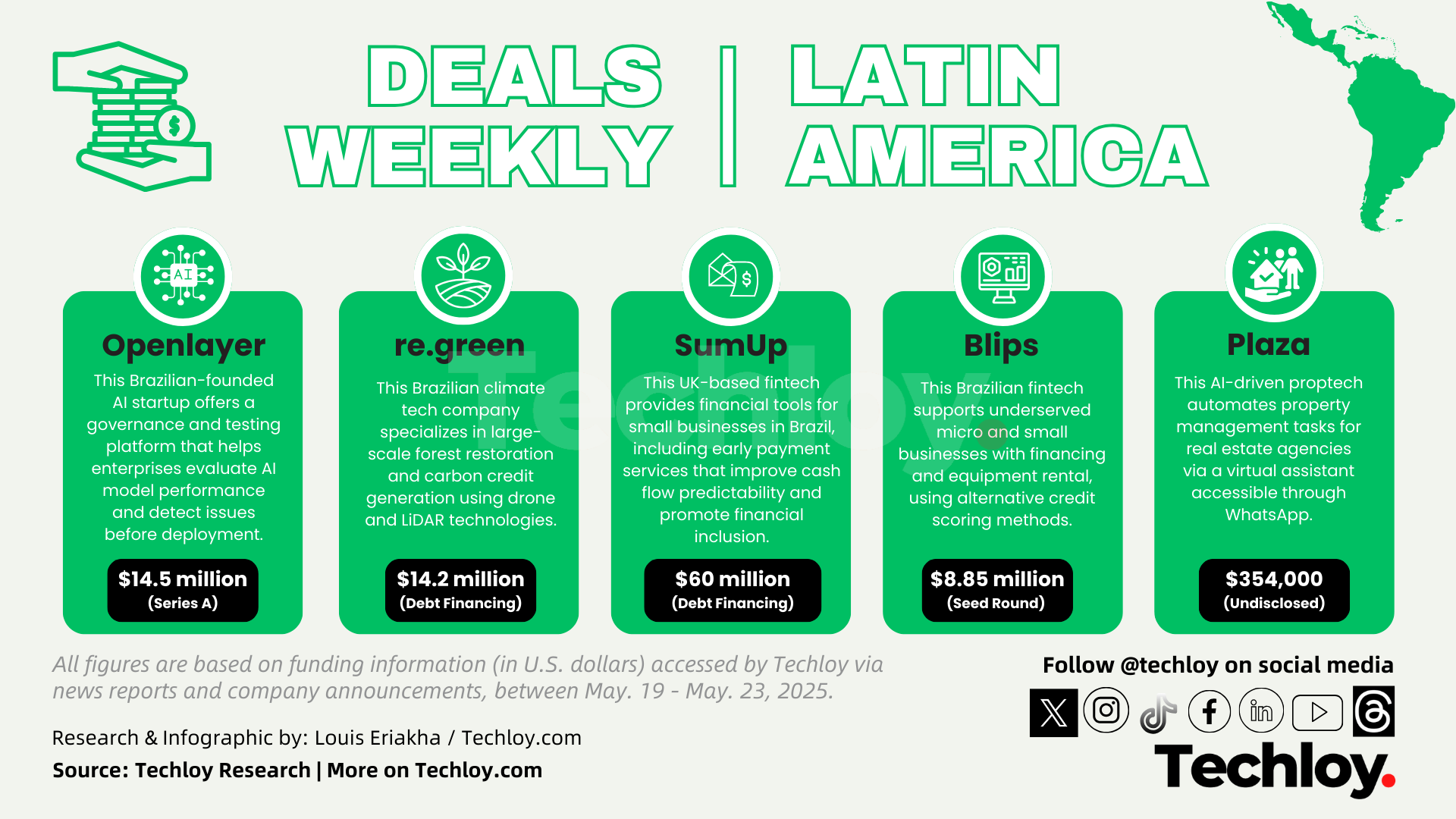 DEALS WEEKLY | LATIN AMERICA

AI

Openlayer
This Brazilian-founded AI startup offers a governance and testing platform that helps enterprises evaluate AI model performance and detect issues before deployment.
$14.5 million
(Series A)

re.green
This Brazilian climate tech company specializes in large-scale forest restoration and carbon credit generation using drone and LiDAR technologies.
$14.2 million
(Debt Financing)

SumUp
This UK-based fintech provides financial tools for small businesses in Brazil, including early payment services that improve cash flow predictability and promote financial inclusion.
$60 million
(Debt Financing)

Blips
This Brazilian fintech supports underserved micro and small businesses with financing and equipment rental, using alternative credit scoring methods.
$8.85 million
(Seed Round)

Plaza
This AI-driven proptech automates property management tasks for real estate agencies via a virtual assistant accessible through WhatsApp.
$354,000
(Undisclosed)

Techloy

All figures are based on funding information (in U.S. dollars) accessed by Techloy via news reports and company announcements, between May. 19 - May. 23, 2025.

Research & Infographic by: Louis Eriakha / Techloy.com
Source: Techloy Research | More on Techloy.com

Follow @techloy on social media
Techloy.