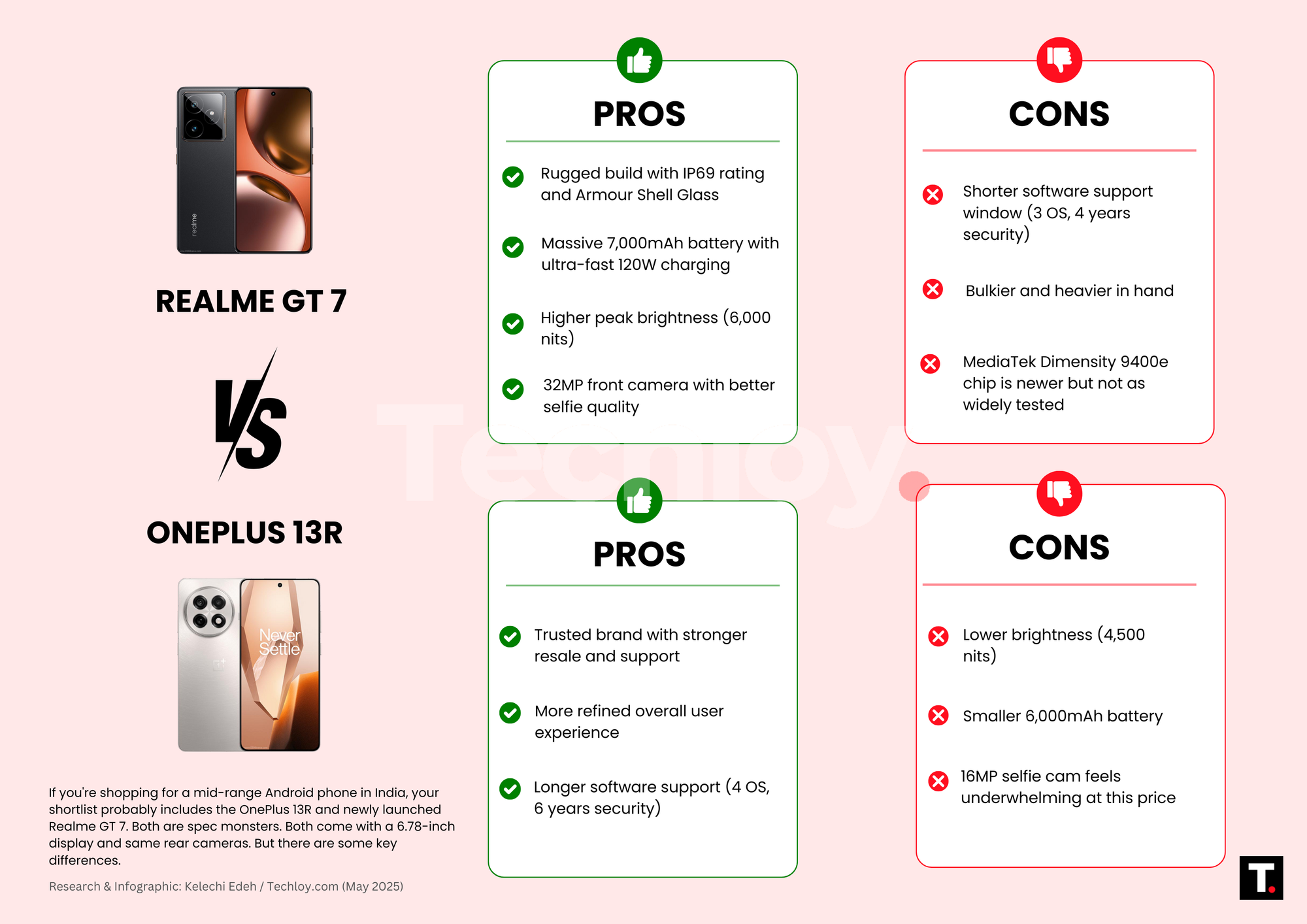 realme

REALME GT 7

VS

ONEPLUS 13R

Never Settle

If you're shopping for a mid-range Android phone in India, your shortlist probably includes the OnePlus 13R and newly launched Realme GT 7. Both are spec monsters. Both come with a 6.78-inch display and same rear cameras. But there are some key differences.

Research & Infographic: Kelechi Edeh / Techloy.com (May 2025)

PROS

Rugged build with IP69 rating and Armour Shell Glass

Massive 7,000mAh battery with ultra-fast 120W charging

Higher peak brightness (6,000 nits)

32MP front camera with better selfie quality

CONS

Shorter software support window (3 OS, 4 years security)

Bulkier and heavier in hand

MediaTek Dimensity 9400e chip is newer but not as widely tested

Techloy

PROS

Trusted brand with stronger resale and support

More refined overall user experience

Longer software support (4 OS, 6 years security)

CONS

Lower brightness (4,500 nits)

Smaller 6,000mAh battery

16MP selfie cam feels underwhelming at this price

T.