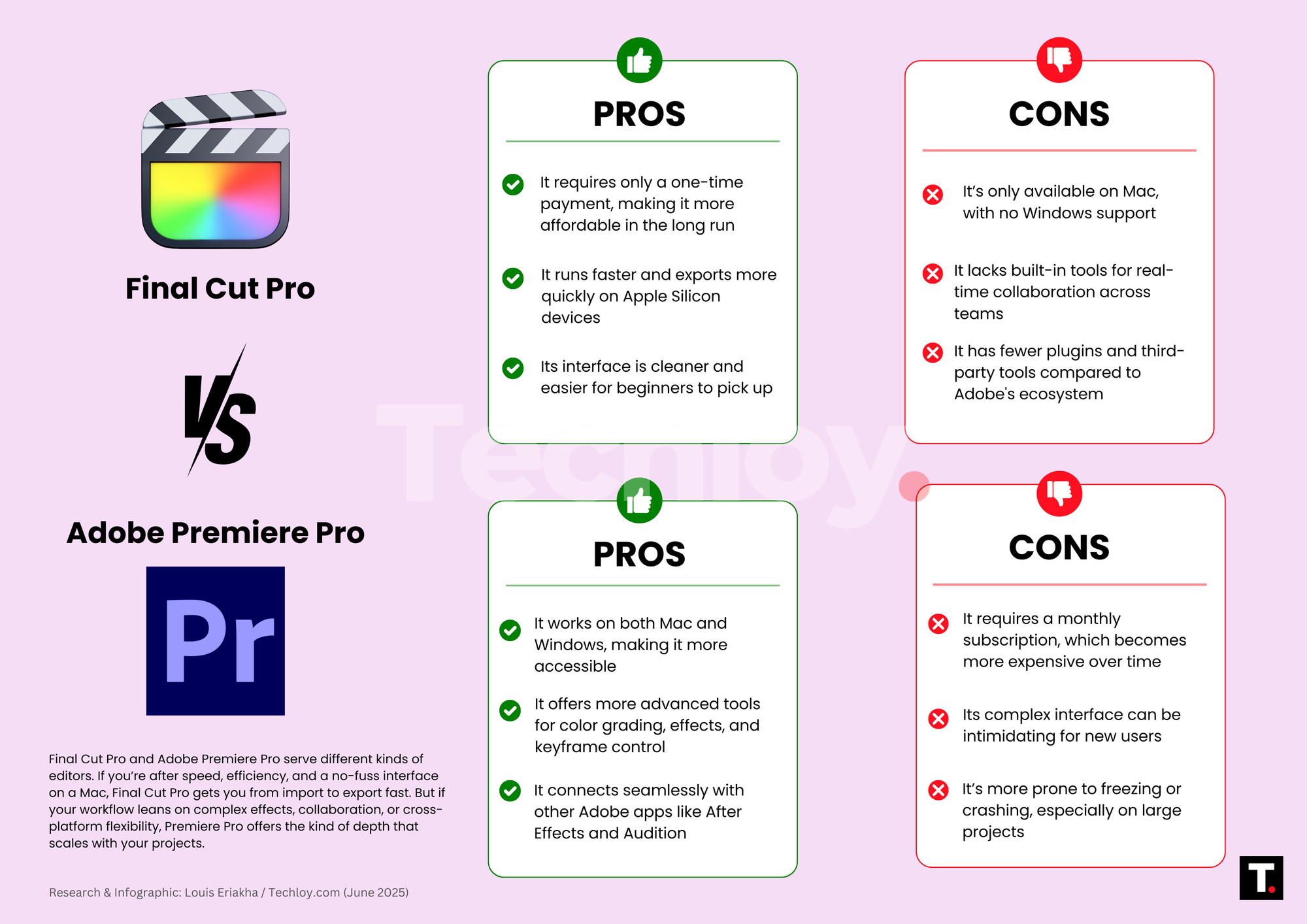 Final Cut Pro

VS

Adobe Premiere Pro

Pr

Final Cut Pro and Adobe Premiere Pro serve different kinds of editors. If you're after speed, efficiency, and a no-fuss interface on a Mac, Final Cut Pro gets you from import to export fast. But if your workflow leans on complex effects, collaboration, or cross-platform flexibility, Premiere Pro offers the kind of depth that scales with your projects.

Research & Infographic: Louis Eriakha / Techloy.com (June 2025)

PROS

It requires only a one-time payment, making it more affordable in the long run

It runs faster and exports more quickly on Apple Silicon devices

Its interface is cleaner and easier for beginners to pick up

CONS

It's only available on Mac, with no Windows support

It lacks built-in tools for real-time collaboration across teams

It has fewer plugins and third-party tools compared to Adobe's ecosystem

Techloy

PROS

It works on both Mac and Windows, making it more accessible

It offers more advanced tools for color grading, effects, and keyframe control

It connects seamlessly with other Adobe apps like After Effects and Audition

CONS

It requires a monthly subscription, which becomes more expensive over time

Its complex interface can be intimidating for new users

It's more prone to freezing or crashing, especially on large projects

T.