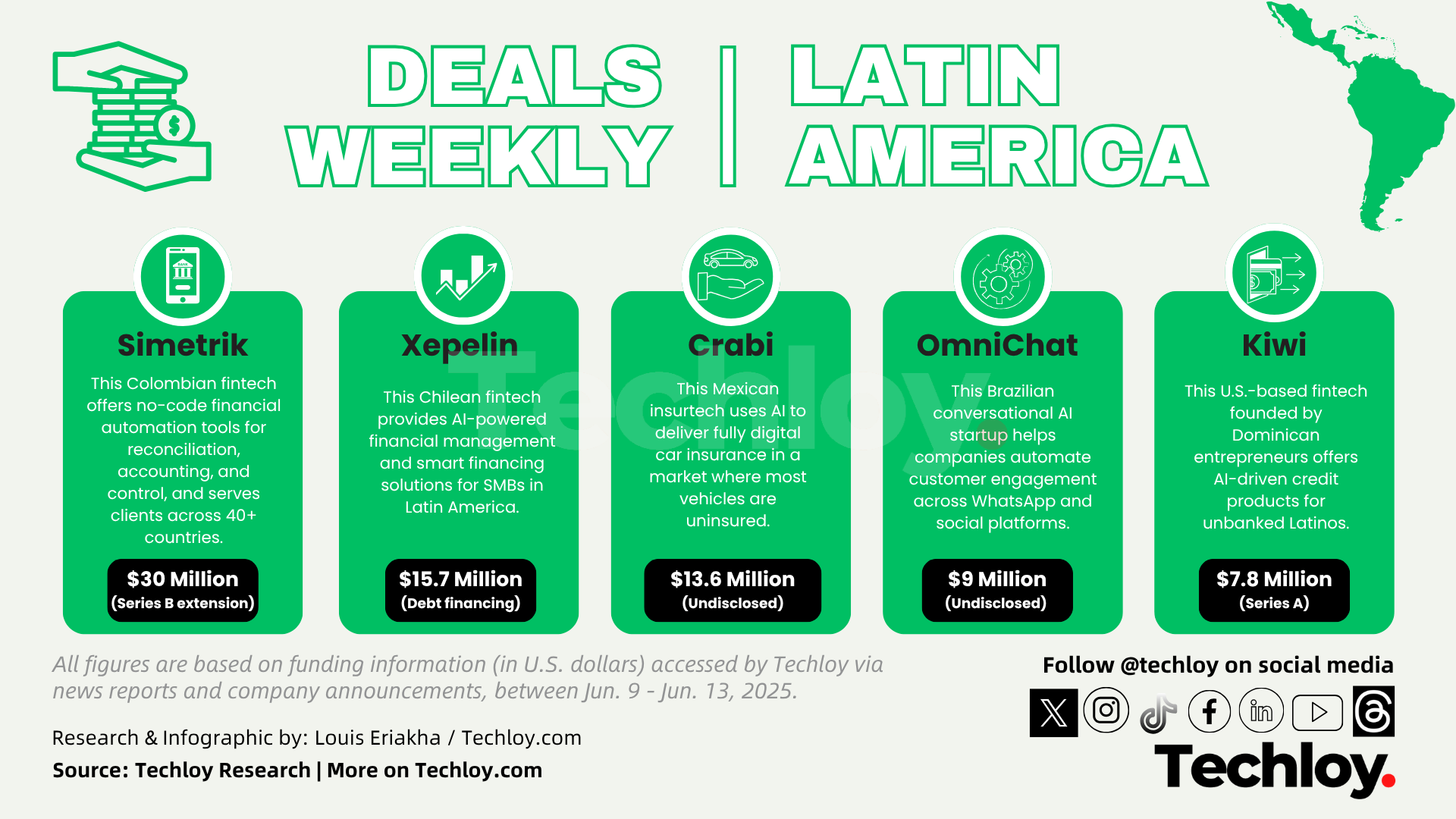 DEALS WEEKLY | LATIN AMERICA

Simetrik

This Colombian fintech offers no-code financial automation tools for reconciliation, accounting, and control, and serves clients across 40+ countries.

$30 Million
(Series B extension)

Xepelin

This Chilean fintech provides AI-powered financial management and smart financing solutions for SMBs in Latin America.

$15.7 Million
(Debt financing)

Crabi

This Mexican insurtech uses AI to deliver fully digital car insurance in a market where most vehicles are uninsured.

$13.6 Million
(Undisclosed)

OmniChat

This Brazilian conversational AI startup helps companies automate customer engagement across WhatsApp and social platforms.

$9 Million
(Undisclosed)

Kiwi

This U.S.-based fintech founded by Dominican entrepreneurs offers AI-driven credit products for unbanked Latinos.

$7.8 Million
(Series A)

Techloy

All figures are based on funding information (in U.S. dollars) accessed by Techloy via news reports and company announcements, between Jun. 9 - Jun. 13, 2025.

Research & Infographic by: Louis Eriakha / Techloy.com

Source: Techloy Research | More on Techloy.com

Follow @techloy on social media

Techloy.