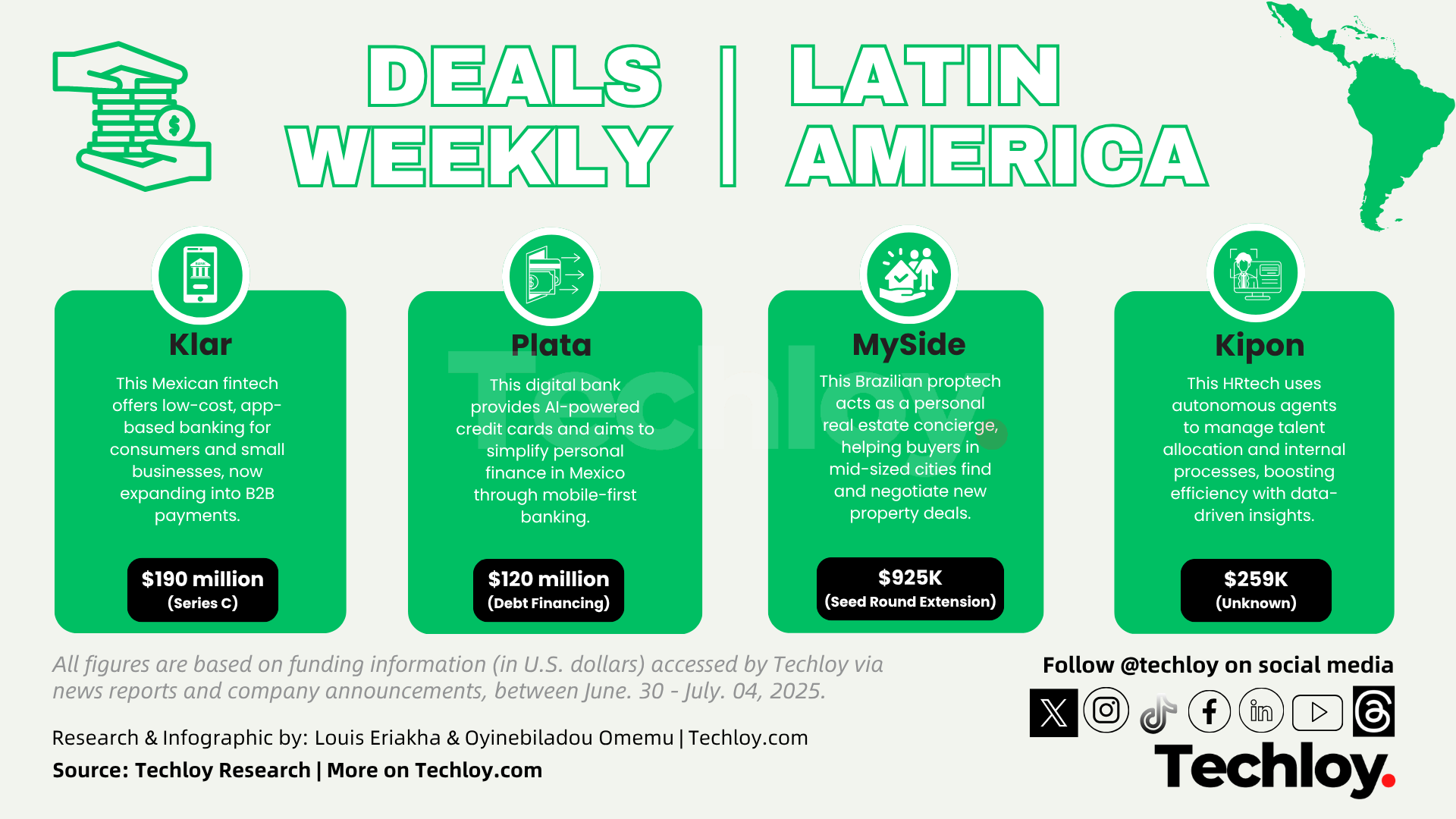 DEALS WEEKLY | LATIN AMERICA

Klar

This Mexican fintech offers low-cost, app-based banking for consumers and small businesses, now expanding into B2B payments.

$190 million
(Series C)

Plata

This digital bank provides AI-powered credit cards and aims to simplify personal finance in Mexico through mobile-first banking.

$120 million
(Debt Financing)

MySide

This Brazilian proptech acts as a personal real estate concierge, helping buyers in mid-sized cities find and negotiate new property deals.

$925K
(Seed Round Extension)

Kipon

This HRtech uses autonomous agents to manage talent allocation and internal processes, boosting efficiency with data-driven insights.

$259K
(Unknown)

Techloy

All figures are based on funding information (in U.S. dollars) accessed by Techloy via news reports and company announcements, between June. 30 - July. 04, 2025.

Research & Infographic by: Louis Eriakha & Oyinebiladou Omemu | Techloy.com

Source: Techloy Research | More on Techloy.com

Follow @techloy on social media

Techloy.