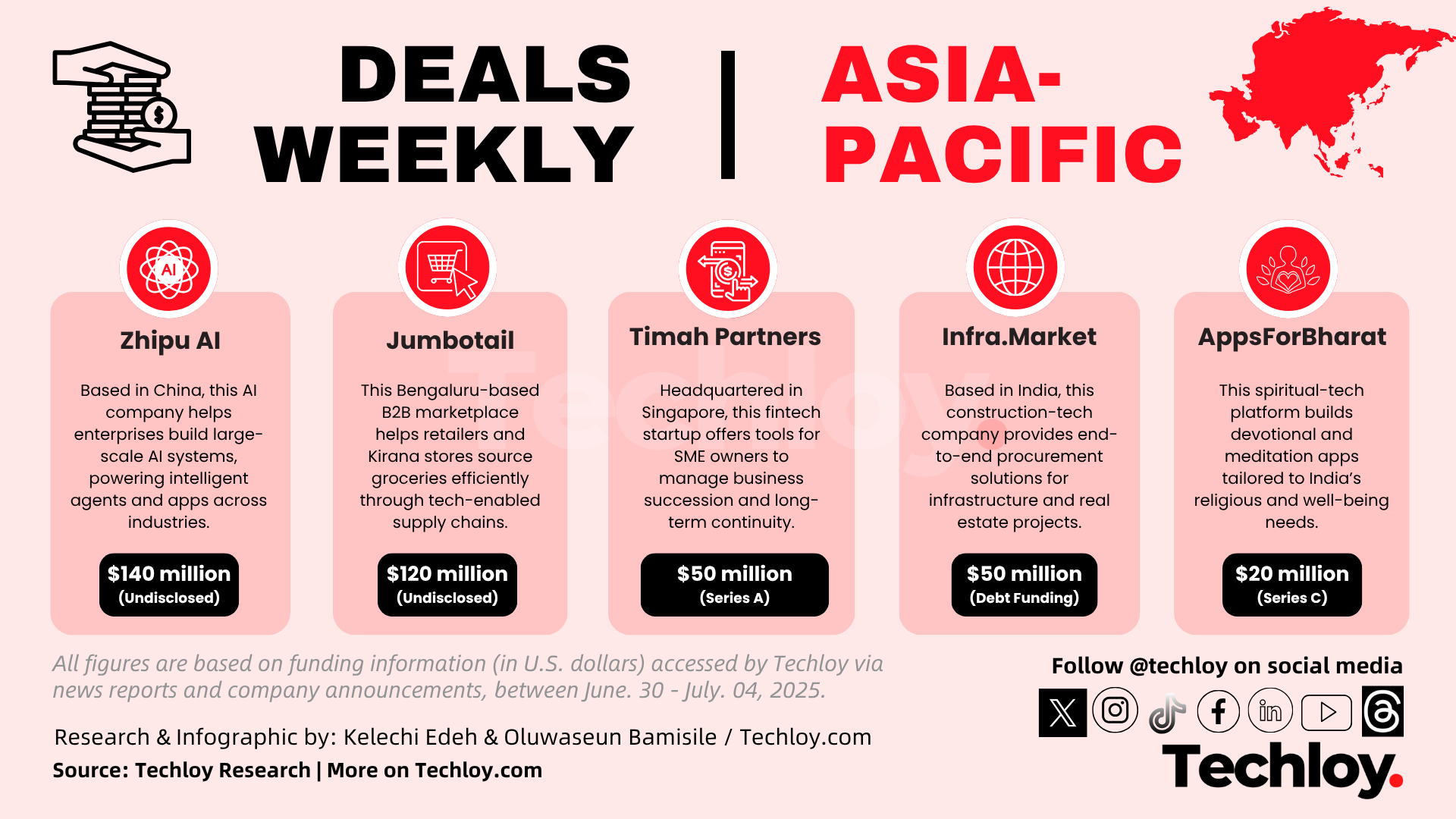 DEALS WEEKLY | ASIA-PACIFIC

AI

Zhipu AI

Based in China, this AI company helps enterprises build large-scale AI systems, powering intelligent agents and apps across industries.

$140 million (Undisclosed)

Jumbotail

This Bengaluru-based B2B marketplace helps retailers and Kirana stores source groceries efficiently through tech-enabled supply chains.

$120 million (Undisclosed)

Timah Partners

Headquartered in Singapore, this fintech startup offers tools for SME owners to manage business succession and long-term continuity.

$50 million (Series A)

Infra.Market

Based in India, this construction-tech company provides end-to-end procurement solutions for infrastructure and real estate projects.

$50 million (Debt Funding)

AppsForBharat

This spiritual-tech platform builds devotional and meditation apps tailored to India's religious and well-being needs.

$20 million (Series C)

Techloy

All figures are based on funding information (in U.S. dollars) accessed by Techloy via news reports and company announcements, between June. 30 - July. 04, 2025.

Research & Infographic by: Kelechi Edeh & Oluwaseun Bamisile / Techloy.com

Source: Techloy Research | More on Techloy.com

Follow @techloy on social media

Techloy.