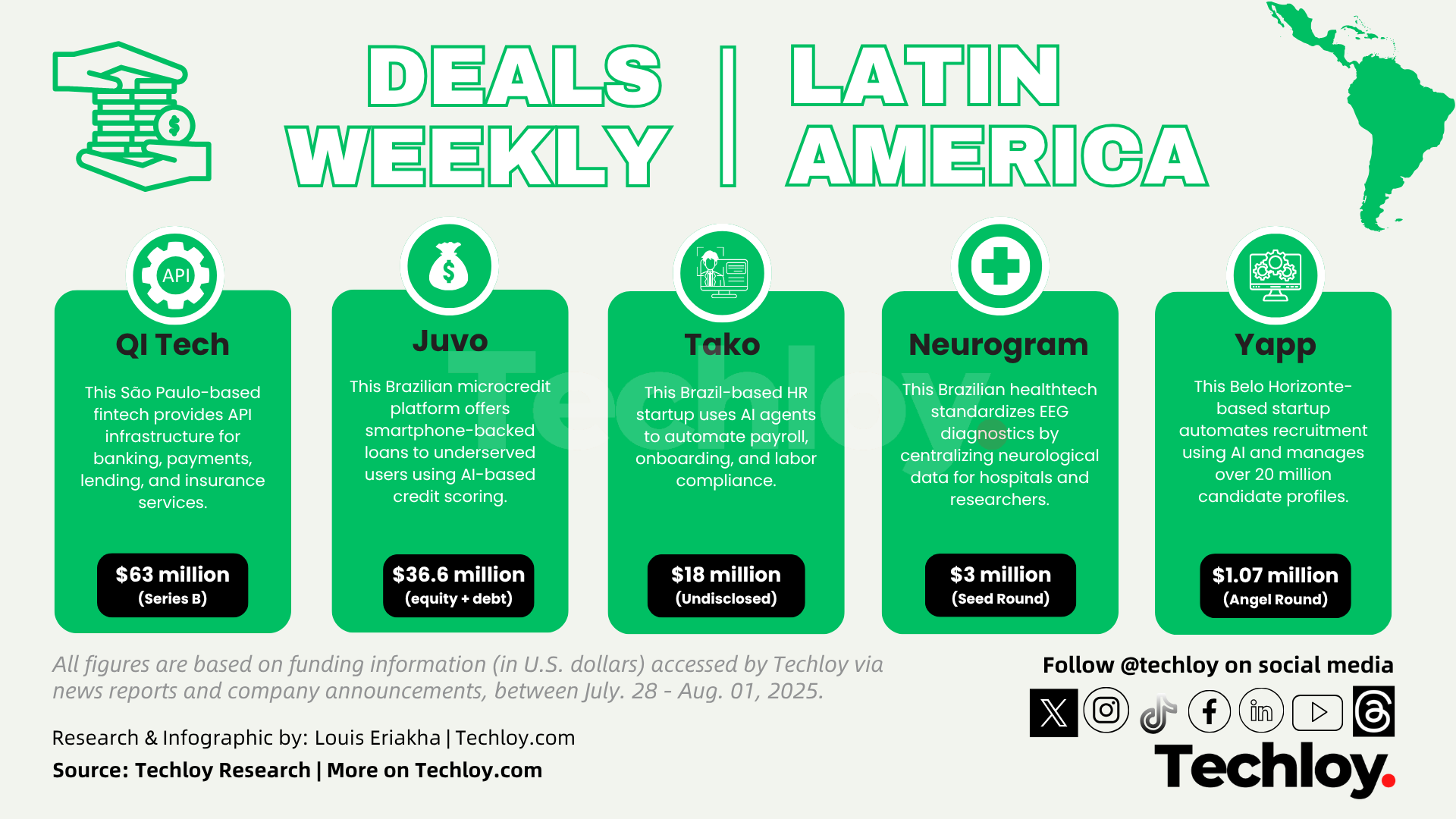 DEALS WEEKLY | LATIN AMERICA

API

QI Tech

This São Paulo-based fintech provides API infrastructure for banking, payments, lending, and insurance services.

$63 million
(Series B)

Juvo

This Brazilian microcredit platform offers smartphone-backed loans to underserved users using AI-based credit scoring.

$36.6 million
(equity + debt)

Tako

This Brazil-based HR startup uses AI agents to automate payroll, onboarding, and labor compliance.

$18 million
(Undisclosed)

Neurogram

This Brazilian healthtech standardizes EEG diagnostics by centralizing neurological data for hospitals and researchers.

$3 million
(Seed Round)

Yapp

This Belo Horizonte-based startup automates recruitment using AI and manages over 20 million candidate profiles.

$1.07 million
(Angel Round)

Techloy

All figures are based on funding information (in U.S. dollars) accessed by Techloy via news reports and company announcements, between July. 28 - Aug. 01, 2025.

Research & Infographic by: Louis Eriakha | Techloy.com
Source: Techloy Research | More on Techloy.com

Follow @techloy on social media

Techloy.