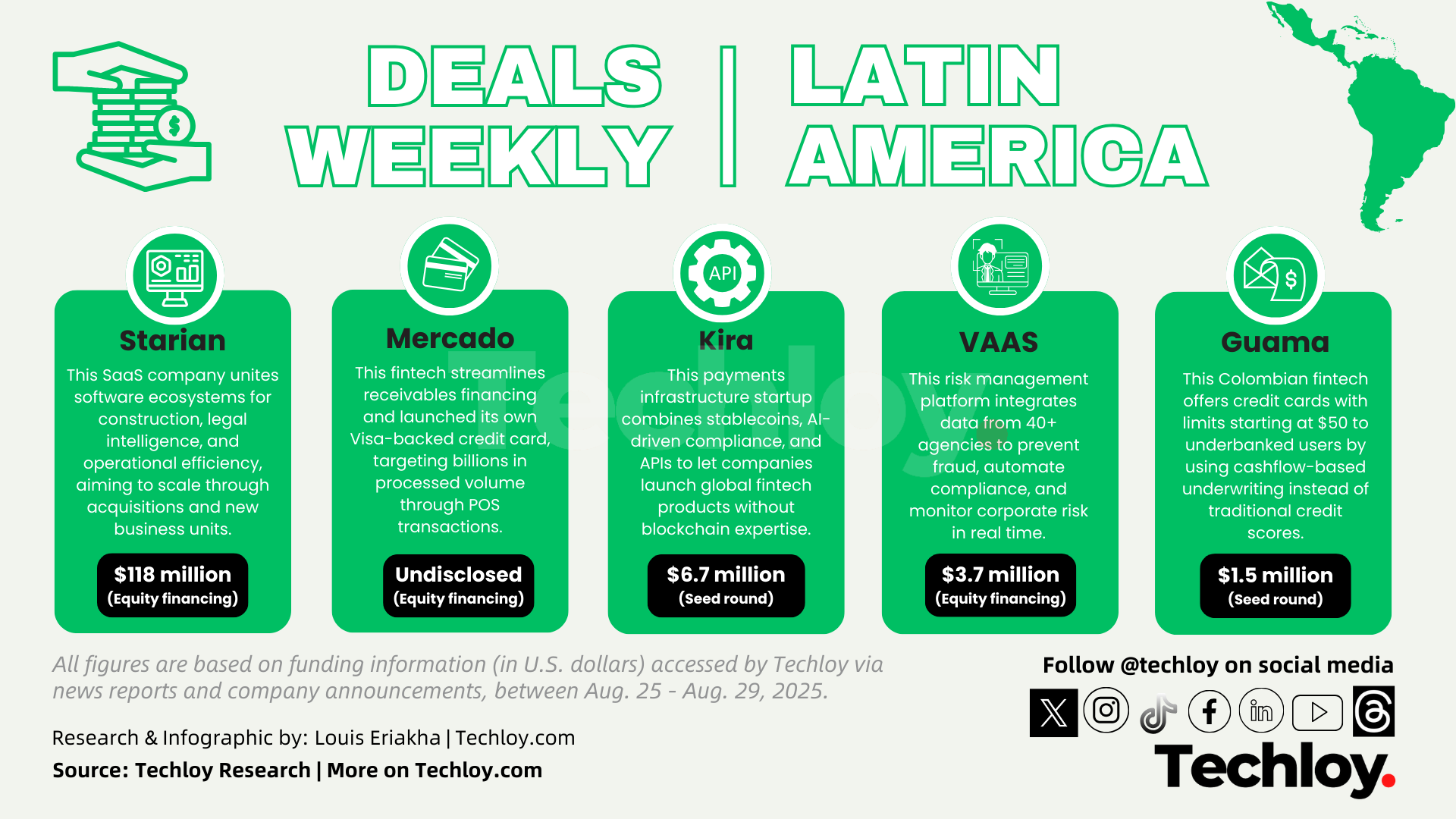 DEALS WEEKLY | LATIN AMERICA

Starian
This SaaS company unites software ecosystems for construction, legal intelligence, and operational efficiency, aiming to scale through acquisitions and new business units.
$118 million
(Equity financing)

Mercado
This fintech streamlines receivables financing and launched its own Visa-backed credit card, targeting billions in processed volume through POS transactions.
Undisclosed
(Equity financing)

API
Kira
This payments infrastructure startup combines stablecoins, AI-driven compliance, and APIs to let companies launch global fintech products without blockchain expertise.
$6.7 million
(Seed round)

VAAS
This risk management platform integrates data from 40+ agencies to prevent fraud, automate compliance, and monitor corporate risk in real time.
$3.7 million
(Equity financing)

Guama
This Colombian fintech offers credit cards with limits starting at $50 to underbanked users by using cashflow-based underwriting instead of traditional credit scores.
$1.5 million
(Seed round)

Techloy

All figures are based on funding information (in U.S. dollars) accessed by Techloy via news reports and company announcements, between Aug. 25 - Aug. 29, 2025.

Research & Infographic by: Louis Eriakha | Techloy.com
Source: Techloy Research | More on Techloy.com

Follow @techloy on social media
Techloy.