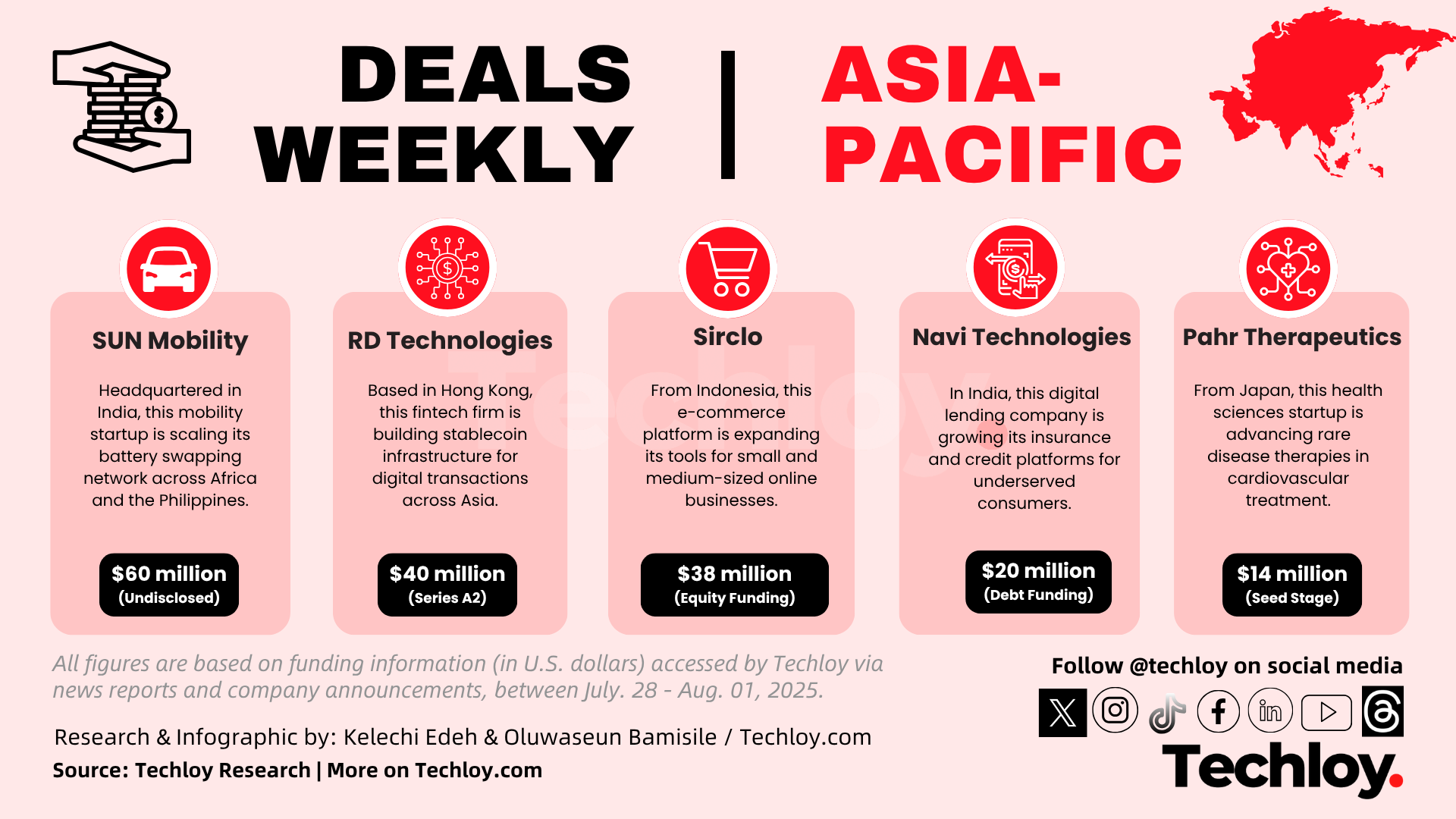 DEALS WEEKLY | ASIA-PACIFIC

SUN Mobility

Headquartered in India, this mobility startup is scaling its battery swapping network across Africa and the Philippines.

$60 million (Undisclosed)

RD Technologies

Based in Hong Kong, this fintech firm is building stablecoin infrastructure for digital transactions across Asia.

$40 million (Series A2)

Sirclo

From Indonesia, this e-commerce platform is expanding its tools for small and medium-sized online businesses.

$38 million (Equity Funding)

Navi Technologies

In India, this digital lending company is growing its insurance and credit platforms for underserved consumers.

$20 million (Debt Funding)

Pahr Therapeutics

From Japan, this health sciences startup is advancing rare disease therapies in cardiovascular treatment.

$14 million (Seed Stage)

Techloy

All figures are based on funding information (in U.S. dollars) accessed by Techloy via news reports and company announcements, between July. 28 - Aug. 01, 2025.

Research & Infographic by: Kelechi Edeh & Oluwaseun Bamisile / Techloy.com

Source: Techloy Research | More on Techloy.com

Follow @techloy on social media

Techloy.