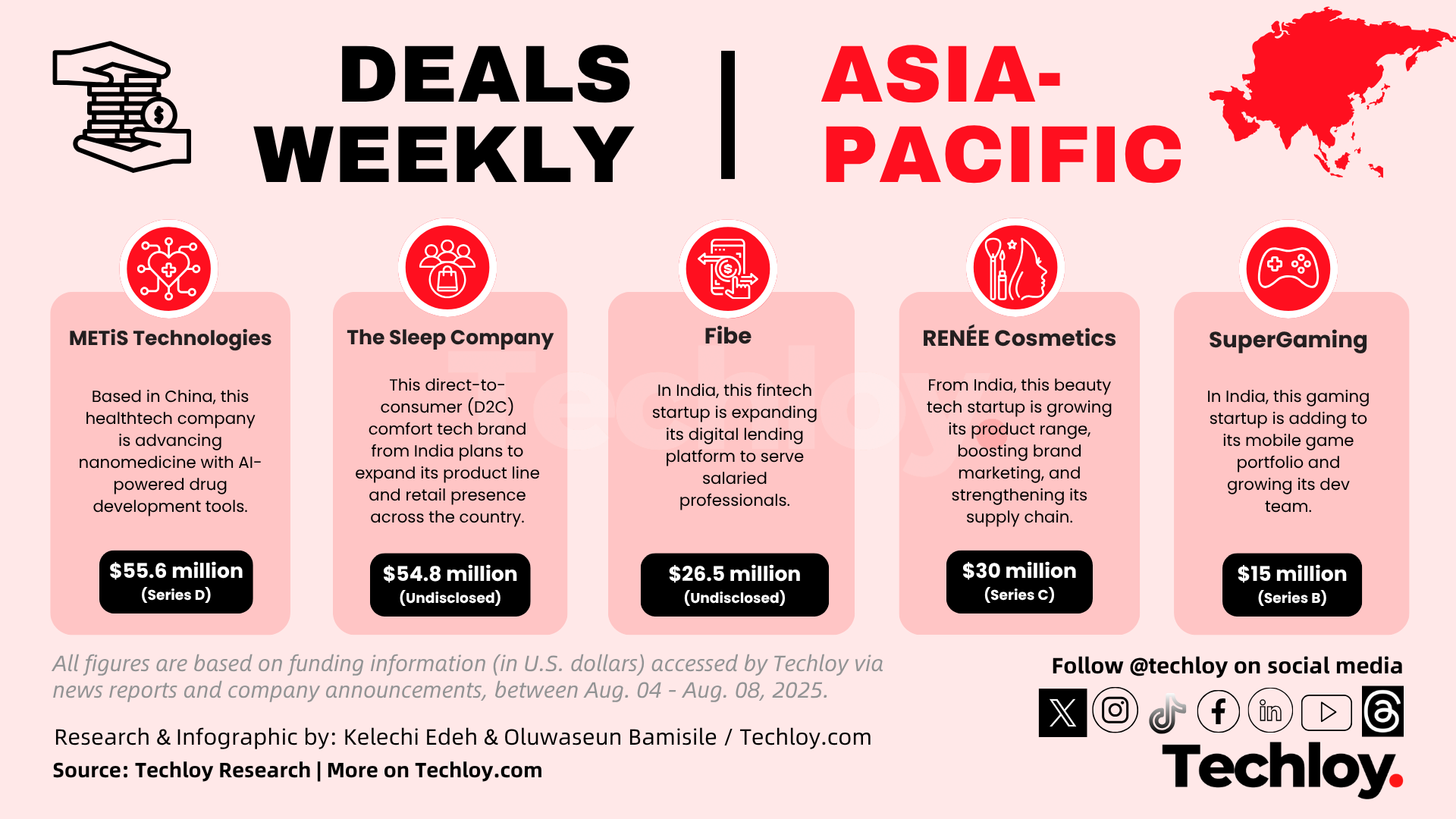 DEALS WEEKLY | ASIA-PACIFIC

METiS Technologies

Based in China, this healthtech company is advancing nanomedicine with AI-powered drug development tools.

$55.6 million (Series D)

The Sleep Company

This direct-to-consumer (D2C) comfort tech brand from India plans to expand its product line and retail presence across the country.

$54.8 million (Undisclosed)

Fibe

In India, this fintech startup is expanding its digital lending platform to serve salaried professionals.

$26.5 million (Undisclosed)

RENÉE Cosmetics

From India, this beauty tech startup is growing its product range, boosting brand marketing, and strengthening its supply chain.

$30 million (Series C)

SuperGaming

In India, this gaming startup is adding to its mobile game portfolio and growing its dev team.

$15 million (Series B)

Techloy.

All figures are based on funding information (in U.S. dollars) accessed by Techloy via news reports and company announcements, between Aug. 04 - Aug. 08, 2025.

Research & Infographic by: Kelechi Edeh & Oluwaseun Bamisile / Techloy.com

Source: Techloy Research | More on Techloy.com

Follow @techloy on social media

Techloy.