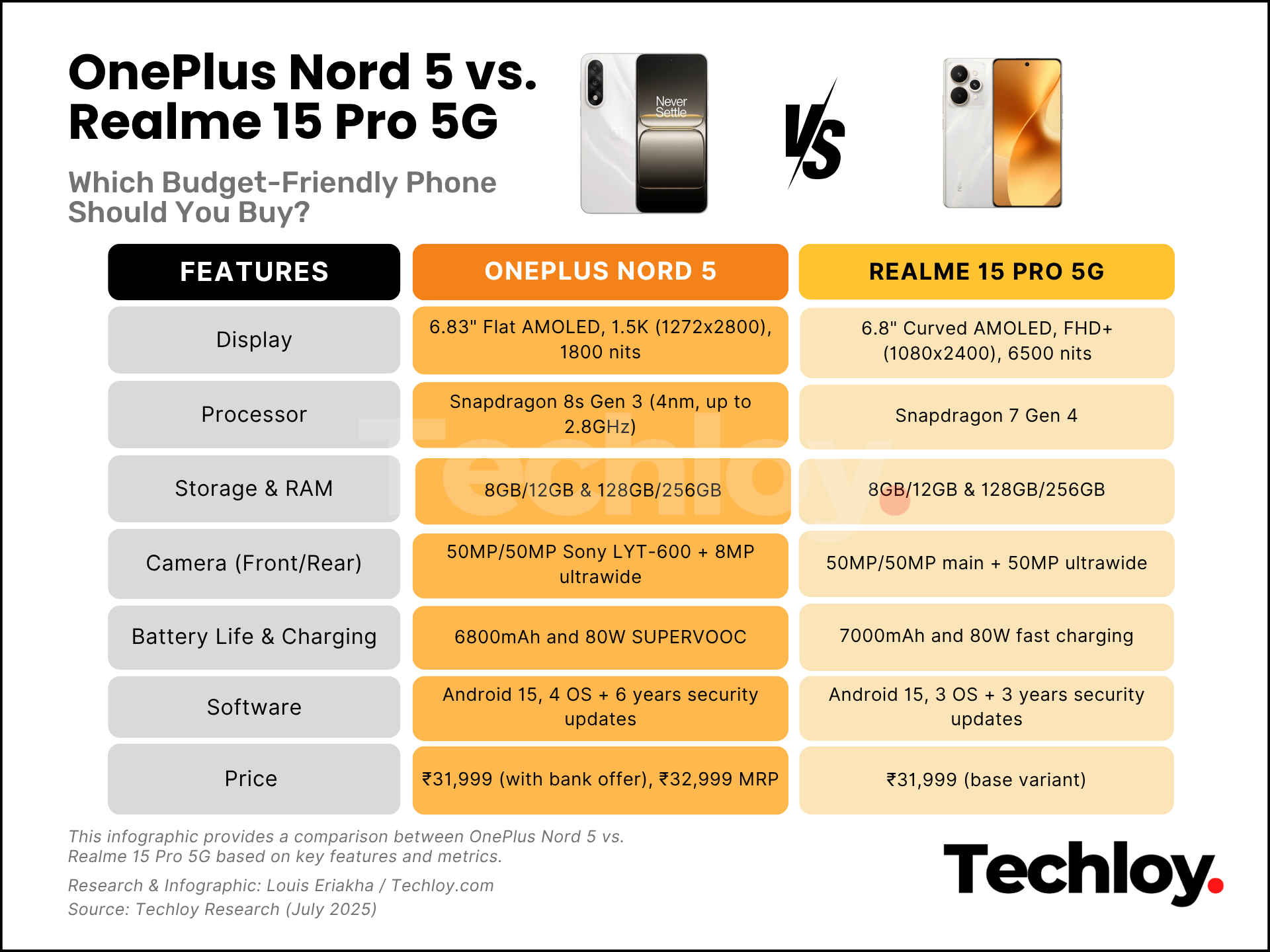 OnePlus Nord 5 vs. Realme 15 Pro 5G

Which Budget-Friendly Phone Should You Buy?

Never Settle

VS

| FEATURES | ONEPLUS NORD 5 | REALME 15 PRO 5G |
|---|---|---|
| Display | 6.83" Flat AMOLED, 1.5K (1272x2800), 1800 nits | 6.8" Curved AMOLED, FHD+ (1080x2400), 6500 nits |
| Processor | Snapdragon 8s Gen 3 (4nm, up to 2.8GHz) | Snapdragon 7 Gen 4 |
| Storage & RAM | 8GB/12GB & 128GB/256GB | 8GB/12GB & 128GB/256GB |
| Camera (Front/Rear) | 50MP/50MP Sony LYT-600 + 8MP ultrawide | 50MP/50MP main + 50MP ultrawide |
| Battery Life & Charging | 6800mAh and 80W SUPERVOOC | 7000mAh and 80W fast charging |
| Software | Android 15, 4 OS + 6 years security updates | Android 15, 3 OS + 3 years security updates |
| Price | ₹31,999 (with bank offer), ₹32,999 MRP | ₹31,999 (base variant) |

Techloy

This infographic provides a comparison between OnePlus Nord 5 vs. Realme 15 Pro 5G based on key features and metrics.

Research & Infographic: Louis Eriakha / Techloy.com

Source: Techloy Research (July 2025)

Techloy.