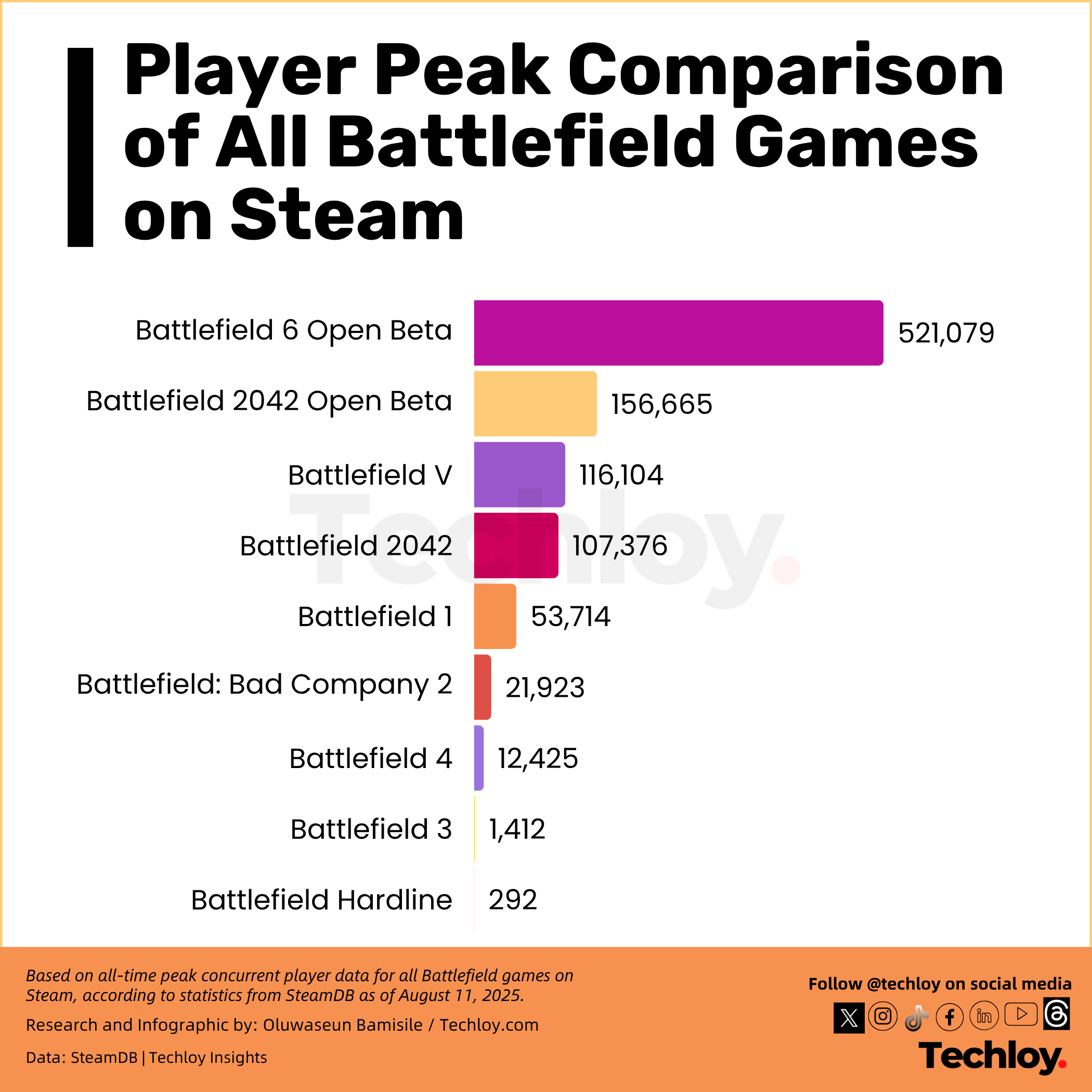 Player Peak Comparison of All Battlefield Games on Steam

Battlefield 6 Open Beta 521,079
Battlefield 2042 Open Beta 156,665
Battlefield V 116,104
Battlefield 2042 107,376
Battlefield 1 53,714
Battlefield: Bad Company 2 21,923
Battlefield 4 12,425
Battlefield 3 1,412
Battlefield Hardline 292

Techloy.

Based on all-time peak concurrent player data for all Battlefield games on Steam, according to statistics from SteamDB as of August 11, 2025.

Research and Infographic by: Oluwaseun Bamisile / Techloy.com

Data: SteamDB | Techloy Insights

Follow @techloy on social media

Techloy.