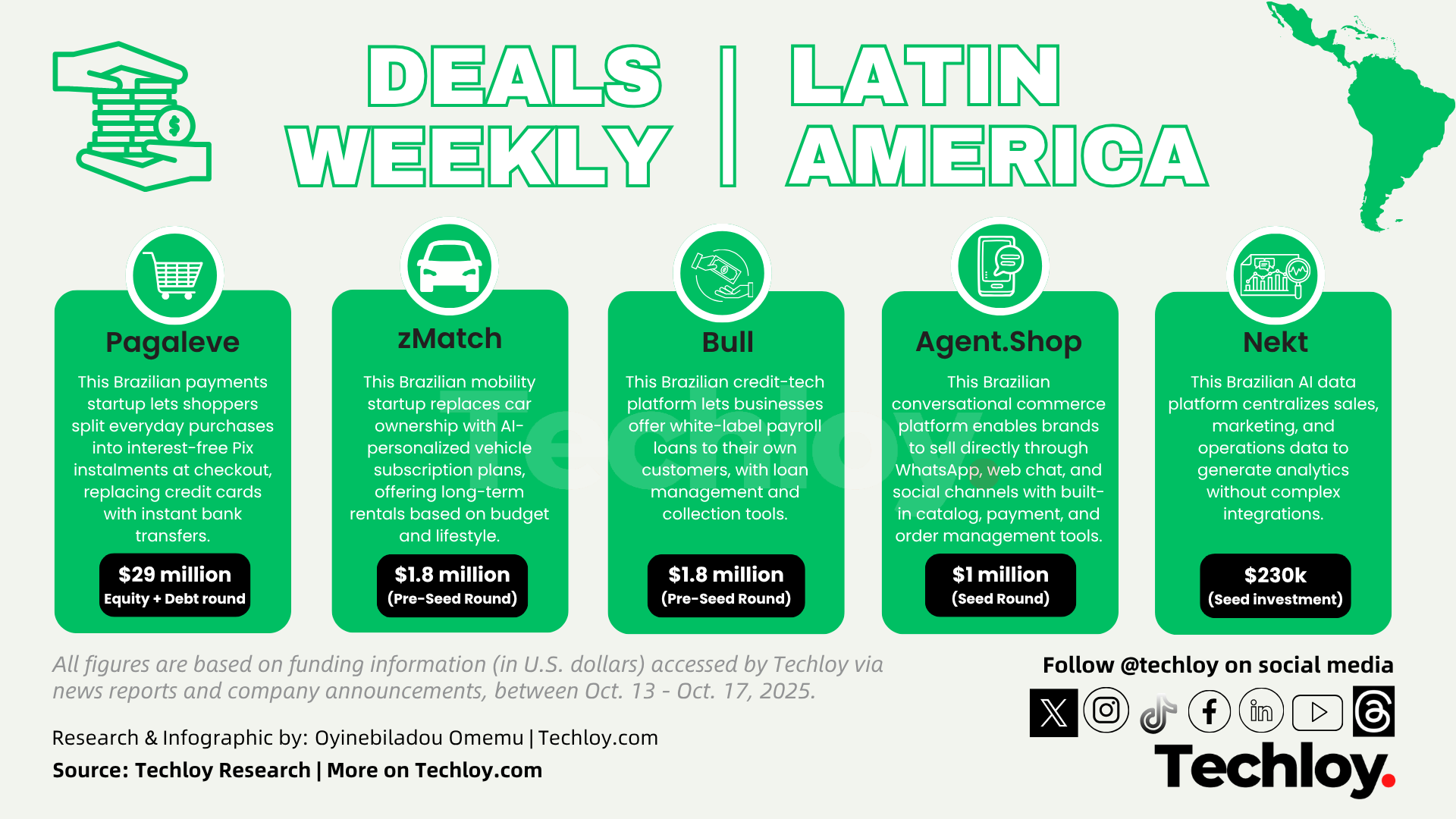 DEALS WEEKLY | LATIN AMERICA

Pagaleve

This Brazilian payments startup lets shoppers split everyday purchases into interest-free Pix instalments at checkout, replacing credit cards with instant bank transfers.

$29 million
Equity + Debt round

zMatch

This Brazilian mobility startup replaces car ownership with AI-personalized vehicle subscription plans, offering long-term rentals based on budget and lifestyle.

$1.8 million
(Pre-Seed Round)

Bull

This Brazilian credit-tech platform lets businesses offer white-label payroll loans to their own customers, with loan management and collection tools.

$1.8 million
(Pre-Seed Round)

Agent.Shop

This Brazilian conversational commerce platform enables brands to sell directly through WhatsApp, web chat, and social channels with built-in catalog, payment, and order management tools.

$1 million
(Seed Round)

Nekt

This Brazilian AI data platform centralizes sales, marketing, and operations data to generate analytics without complex integrations.

$230k
(Seed investment)

Techloy

All figures are based on funding information (in U.S. dollars) accessed by Techloy via news reports and company announcements, between Oct. 13 - Oct. 17, 2025.

Research & Infographic by: Oyinebiladou Omemu | Techloy.com

Source: Techloy Research | More on Techloy.com

Follow @techloy on social media

Techloy.