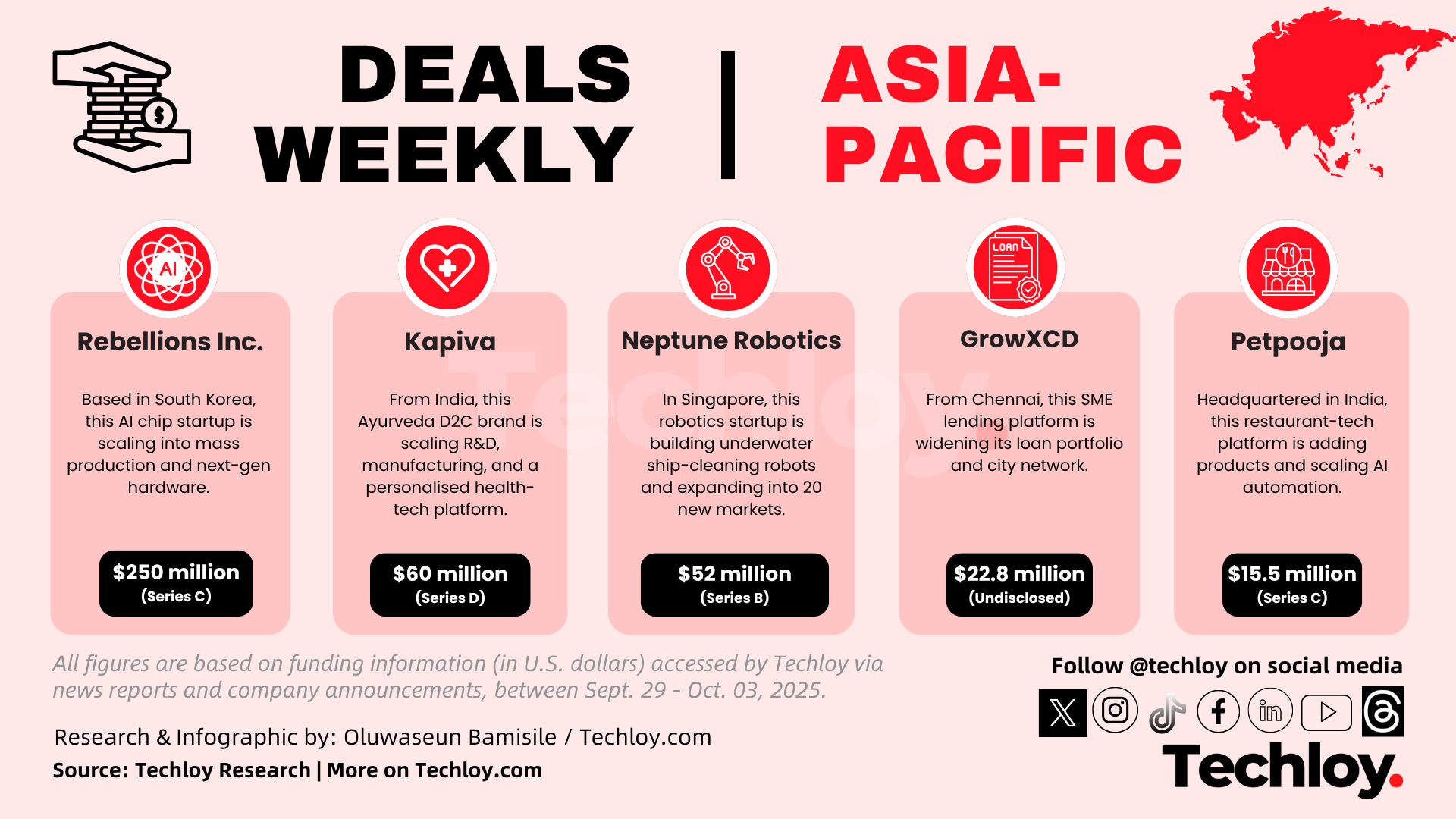 DEALS WEEKLY | ASIA-PACIFIC

AI

Rebellions Inc.

Based in South Korea, this AI chip startup is scaling into mass production and next-gen hardware.

$250 million (Series C)

Kapiva

From India, this Ayurveda D2C brand is scaling R&D, manufacturing, and a personalised health-tech platform.

$60 million (Series D)

Neptune Robotics

In Singapore, this robotics startup is building underwater ship-cleaning robots and expanding into 20 new markets.

$52 million (Series B)

LOAN

GrowXCD

From Chennai, this SME lending platform is widening its loan portfolio and city network.

$22.8 million (Undisclosed)

Petpooja

Headquartered in India, this restaurant-tech platform is adding products and scaling AI automation.

$15.5 million (Series C)

Techloy

All figures are based on funding information (in U.S. dollars) accessed by Techloy via news reports and company announcements, between Sept. 29 - Oct. 03, 2025.

Research & Infographic by: Oluwaseun Bamisile / Techloy.com

Source: Techloy Research | More on Techloy.com

Follow @techloy on social media

Techloy.