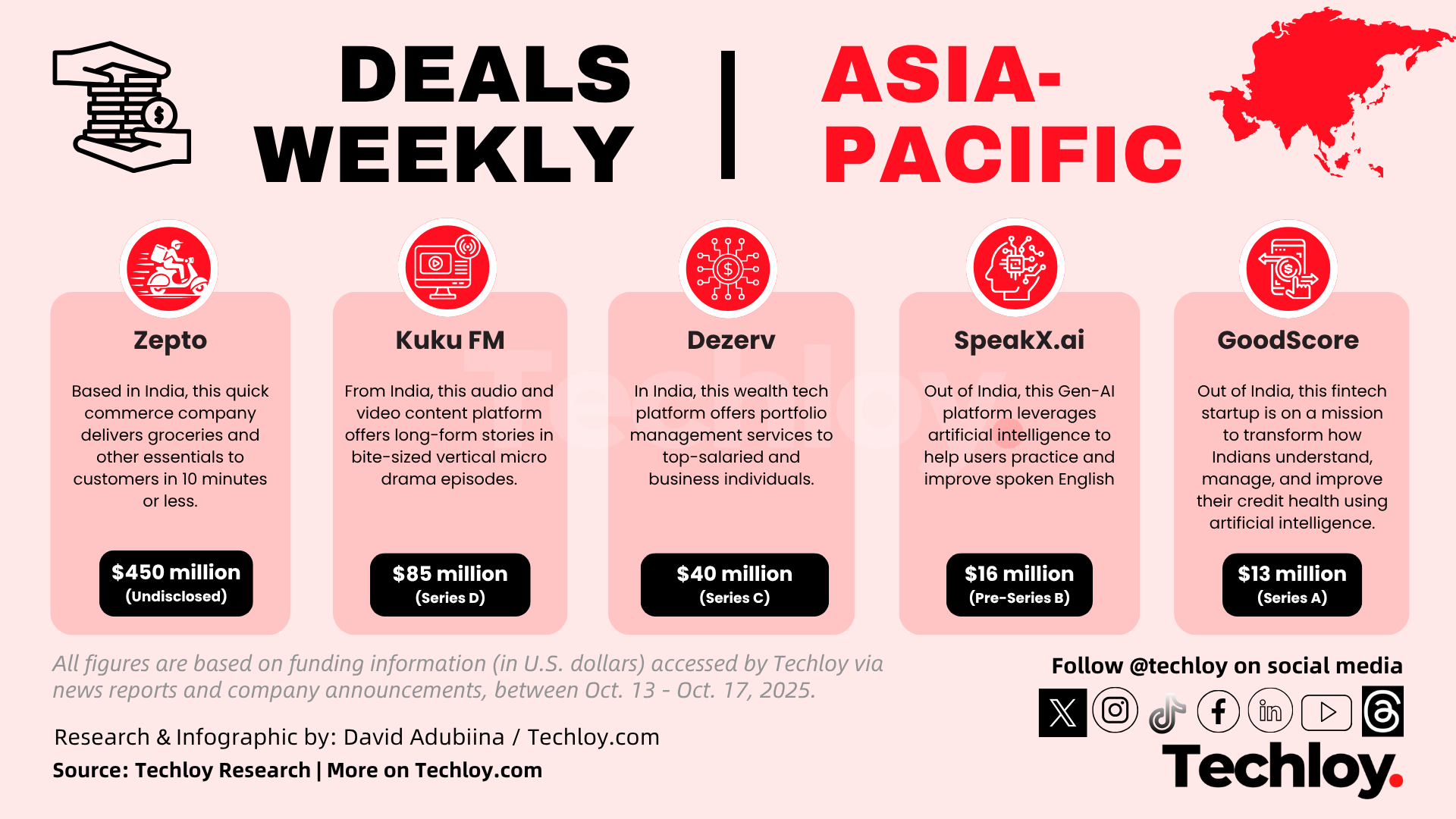 DEALS WEEKLY | ASIA-PACIFIC

Zepto

Based in India, this quick commerce company delivers groceries and other essentials to customers in 10 minutes or less.

$450 million (Undisclosed)

Kuku FM

From India, this audio and video content platform offers long-form stories in bite-sized vertical micro drama episodes.

$85 million (Series D)

Dezerv

In India, this wealth tech platform offers portfolio management services to top-salaried and business individuals.

$40 million (Series C)

SpeakX.ai

Out of India, this Gen-AI platform leverages artificial intelligence to help users practice and improve spoken English

$16 million (Pre-Series B)

GoodScore

Out of India, this fintech startup is on a mission to transform how Indians understand, manage, and improve their credit health using artificial intelligence.

$13 million (Series A)

Techloy

All figures are based on funding information (in U.S. dollars) accessed by Techloy via news reports and company announcements, between Oct. 13 - Oct. 17, 2025.

Research & Infographic by: David Adubiina / Techloy.com

Source: Techloy Research | More on Techloy.com

Follow @techloy on social media

Techloy.