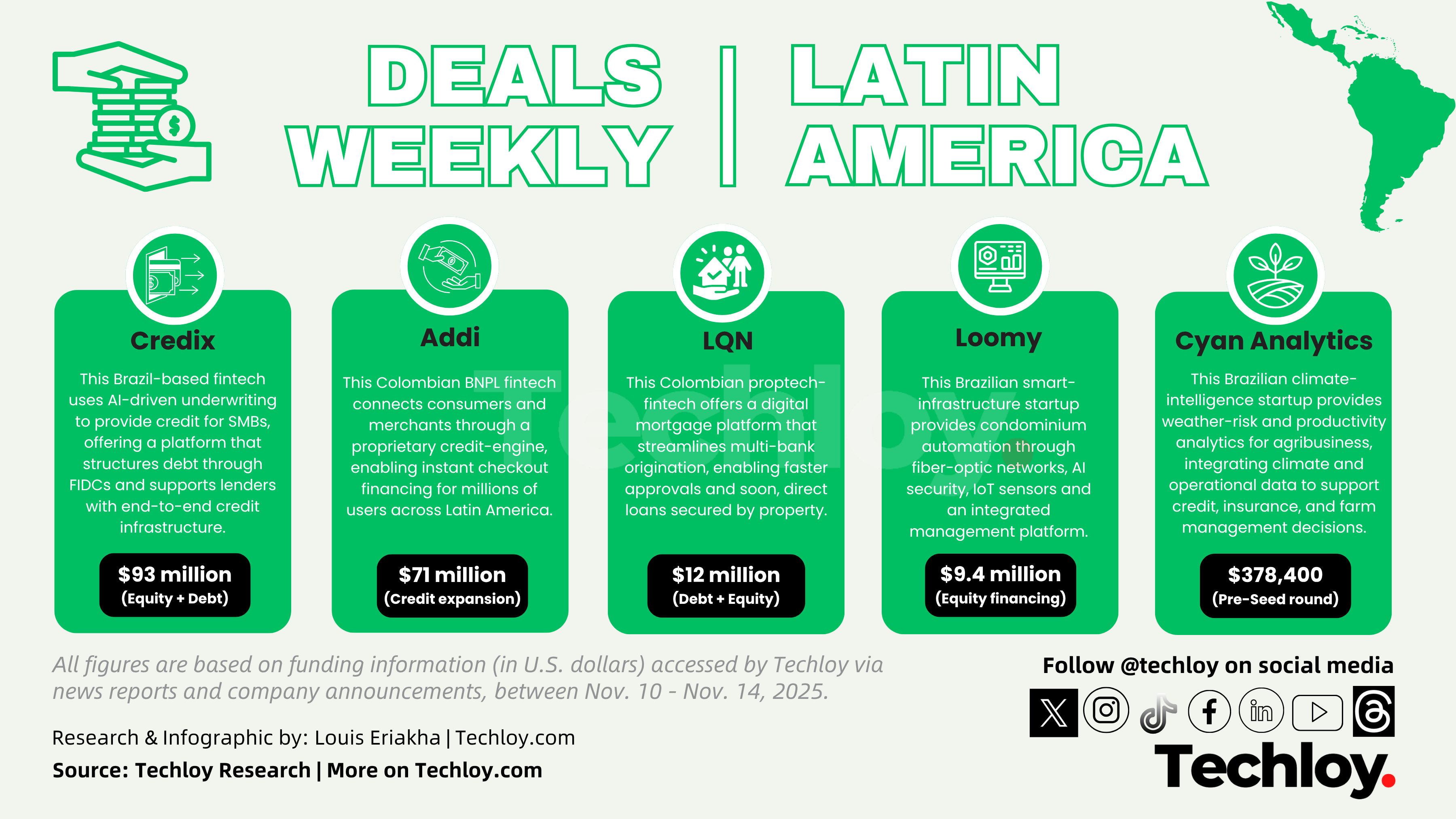 DEALS WEEKLY | LATIN AMERICA

Credix

This Brazil-based fintech uses AI-driven underwriting to provide credit for SMBs, offering a platform that structures debt through FIDCs and supports lenders with end-to-end credit infrastructure.

$93 million
(Equity + Debt)

Addi

This Colombian BNPL fintech connects consumers and merchants through a proprietary credit-engine, enabling instant checkout financing for millions of users across Latin America.

$71 million
(Credit expansion)

LQN

This Colombian proptech-fintech offers a digital mortgage platform that streamlines multi-bank origination, enabling faster approvals and soon, direct loans secured by property.

$12 million
(Debt + Equity)

Loomy

This Brazilian smart-infrastructure startup provides condominium automation through fiber-optic networks, AI security, IoT sensors and an integrated management platform.

$9.4 million
(Equity financing)

Cyan Analytics

This Brazilian climate-intelligence startup provides weather-risk and productivity analytics for agribusiness, integrating climate and operational data to support credit, insurance, and farm management decisions.

$378,400
(Pre-Seed round)

Techloy

All figures are based on funding information (in U.S. dollars) accessed by Techloy via news reports and company announcements, between Nov. 10 - Nov. 14, 2025.

Research & Infographic by: Louis Eriakha | Techloy.com

Source: Techloy Research | More on Techloy.com

Follow @techloy on social media

Techloy.