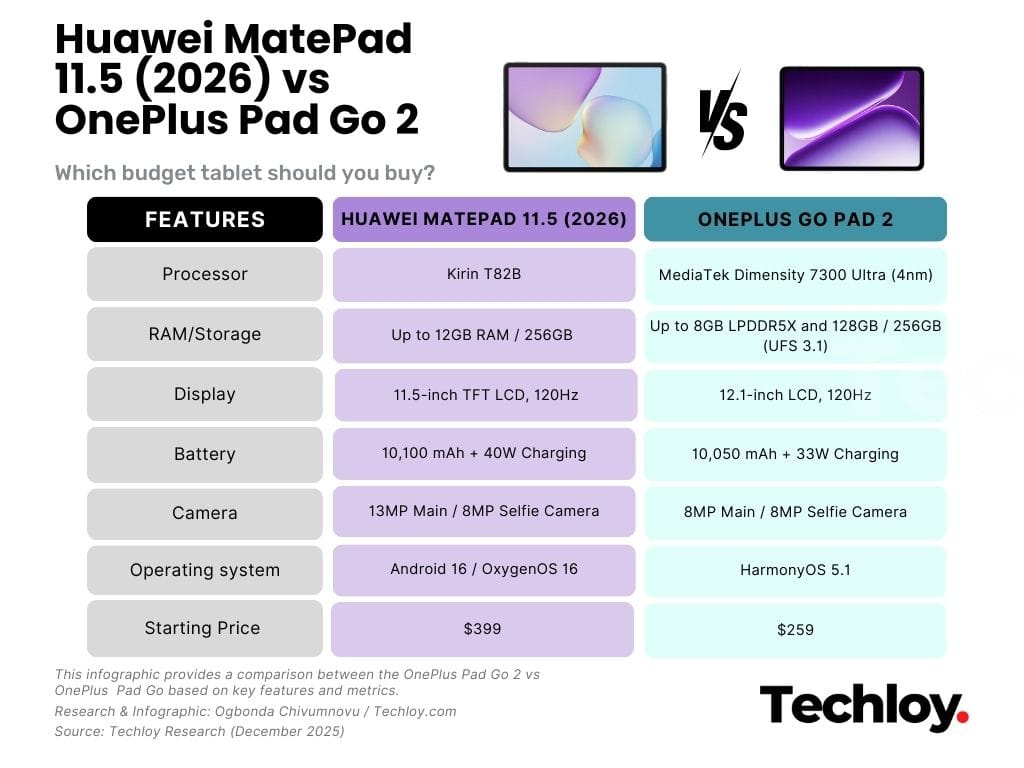 Huawei MatePad 11.5 (2026) vs OnePlus Pad Go 2

VS

Which budget tablet should you buy?

| FEATURES | HUAWEI MATEPAD 11.5 (2026) | ONEPLUS GO PAD 2 |
|---|---|---|
| Processor | Kirin T82B | MediaTek Dimensity 7300 Ultra (4nm) |
| RAM/Storage | Up to 12GB RAM / 256GB | Up to 8GB LPDDR5X and 128GB / 256GB (UFS 3.1) |
| Display | 11.5-inch TFT LCD, 120Hz | 12.1-inch LCD, 120Hz |
| Battery | 10,100 mAh + 40W Charging | 10,050 mAh + 33W Charging |
| Camera | 13MP Main / 8MP Selfie Camera | 8MP Main / 8MP Selfie Camera |
| Operating system | Android 16 / OxygenOS 16 | HarmonyOS 5.1 |
| Starting Price | $399 | $259 |

This infographic provides a comparison between the OnePlus Pad Go 2 vs OnePlus Pad Go based on key features and metrics.
Research & Infographic: Ogbonda Chivumnovu / Techloy.com
Source: Techloy Research (December 2025)

Techloy.