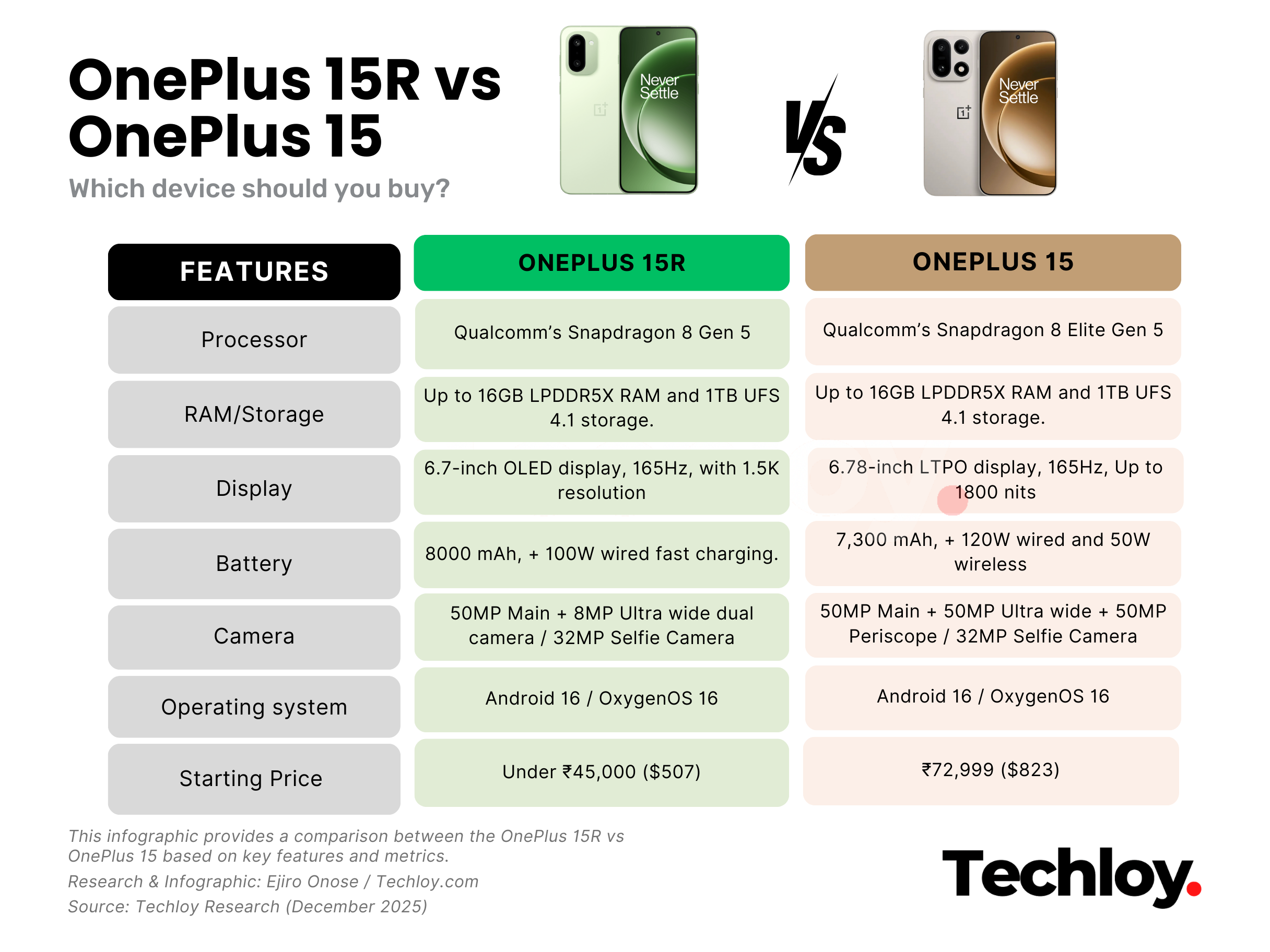 OnePlus 15R vs OnePlus 15

Which device should you buy?

Never Settle

VS

Never Settle

| FEATURES | ONEPLUS 15R | ONEPLUS 15 |
|---|---|---|
| Processor | Qualcomm's Snapdragon 8 Gen 5 | Qualcomm's Snapdragon 8 Elite Gen 5 |
| RAM/Storage | Up to 16GB LPDDR5X RAM and 1TB UFS 4.1 storage. | Up to 16GB LPDDR5X RAM and 1TB UFS 4.1 storage. |
| Display | 6.7-inch OLED display, 165Hz, with 1.5K resolution | 6.78-inch LTPO display, 165Hz, Up to 1800 nits |
| Battery | 8000 mAh, + 100W wired fast charging. | 7,300 mAh, + 120W wired and 50W wireless |
| Camera | 50MP Main + 8MP Ultra wide dual camera / 32MP Selfie Camera | 50MP Main + 50MP Ultra wide + 50MP Periscope / 32MP Selfie Camera |
| Operating system | Android 16 / OxygenOS 16 | Android 16 / OxygenOS 16 |
| Starting Price | Under ₹45,000 ($507) | ₹72,999 ($823) |

This infographic provides a comparison between the OnePlus 15R vs OnePlus 15 based on key features and metrics.

Research & Infographic: Ejiro Onose / Techloy.com

Source: Techloy Research (December 2025)

Techloy.