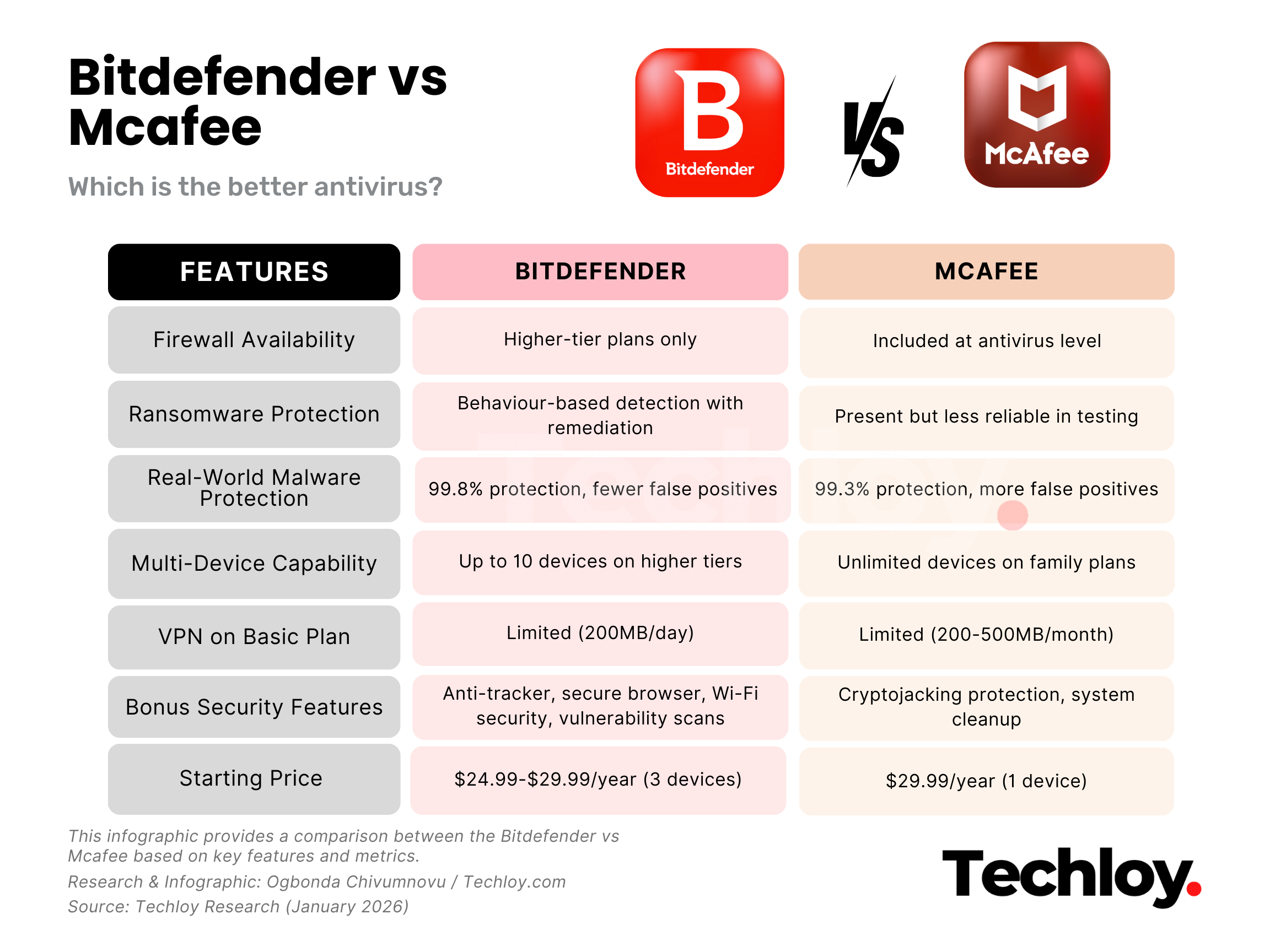 Bitdefender vs Mcafee

Which is the better antivirus?

B
Bitdefender

VS

McAfee

| FEATURES | BITDEFENDER | MCAFEE |
|---|---|---|
| Firewall Availability | Higher-tier plans only | Included at antivirus level |
| Ransomware Protection | Behaviour-based detection with remediation | Present but less reliable in testing |
| Real-World Malware Protection | 99.8% protection, fewer false positives | 99.3% protection, more false positives |
| Multi-Device Capability | Up to 10 devices on higher tiers | Unlimited devices on family plans |
| VPN on Basic Plan | Limited (200MB/day) | Limited (200-500MB/month) |
| Bonus Security Features | Anti-tracker, secure browser, Wi-Fi security, vulnerability scans | Cryptojacking protection, system cleanup |
| Starting Price | \$24.99-\$29.99/year (3 devices) | \$29.99/year (1 device) |

This infographic provides a comparison between the Bitdefender vs Mcafee based on key features and metrics.

Research & Infographic: Ogbonda Chivumnovu / Techloy.com

Source: Techloy Research (January 2026)

Techloy.