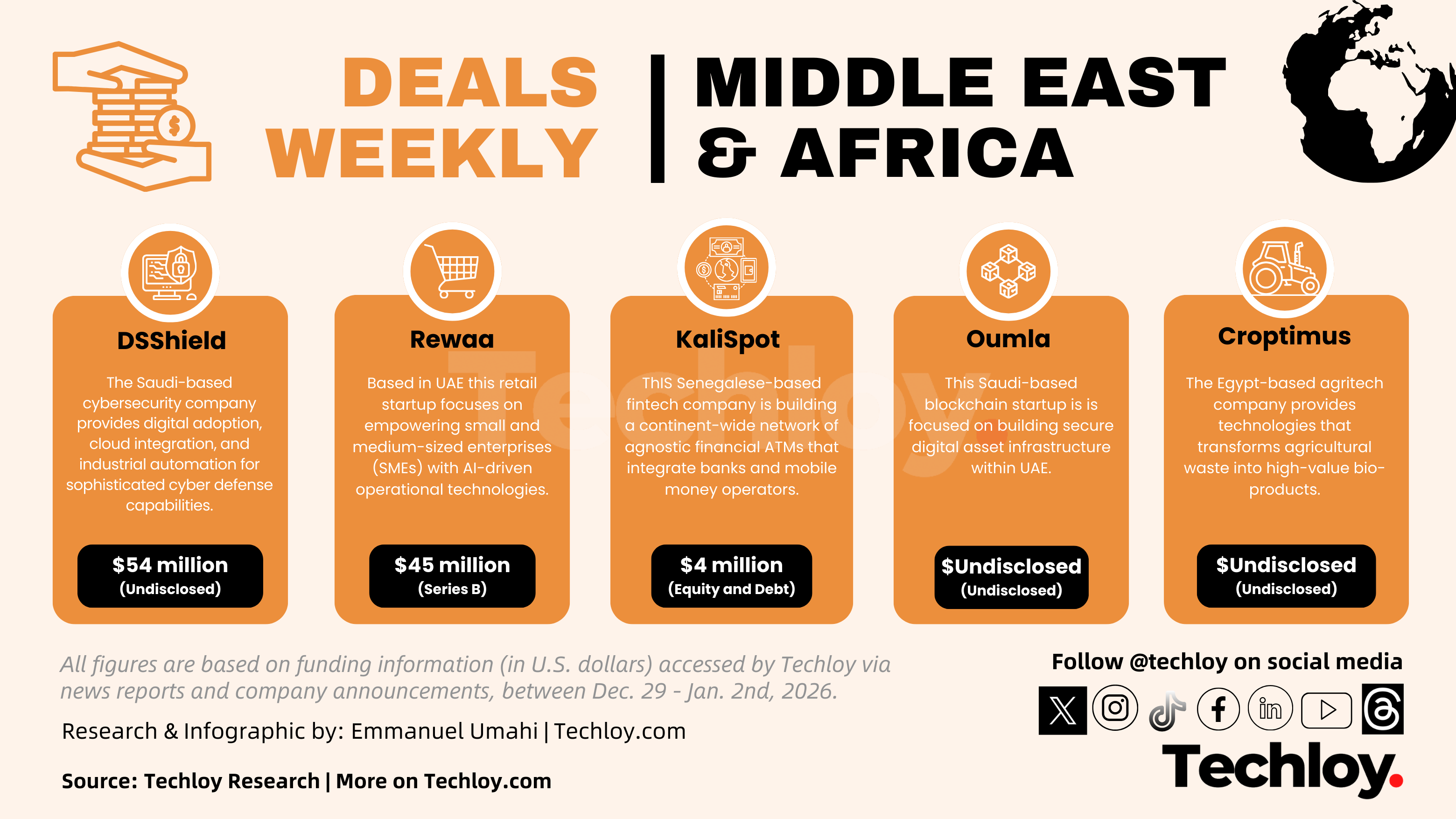 DEALS WEEKLY | MIDDLE EAST & AFRICA

DSShield

The Saudi-based cybersecurity company provides digital adoption, cloud integration, and industrial automation for sophisticated cyber defense capabilities.

$54 million
(Undisclosed)

Rewaa

Based in UAE this retail startup focuses on empowering small and medium-sized enterprises (SMEs) with AI-driven operational technologies.

$45 million
(Series B)

KaliSpot

ThIS Senegalese-based fintech company is building a continent-wide network of agnostic financial ATMs that integrate banks and mobile money operators.

$4 million
(Equity and Debt)

Oumla

This Saudi-based blockchain startup is is focused on building secure digital asset infrastructure within UAE.

$Undisclosed
(Undisclosed)

Croptimus

The Egypt-based agritech company provides technologies that transforms agricultural waste into high-value bio-products.

$Undisclosed
(Undisclosed)

Techloy

All figures are based on funding information (in U.S. dollars) accessed by Techloy via news reports and company announcements, between Dec. 29 - Jan. 2nd, 2026.

Research & Infographic by: Emmanuel Umahi | Techloy.com

Source: Techloy Research | More on Techloy.com

Follow @techloy on social media

Techloy.