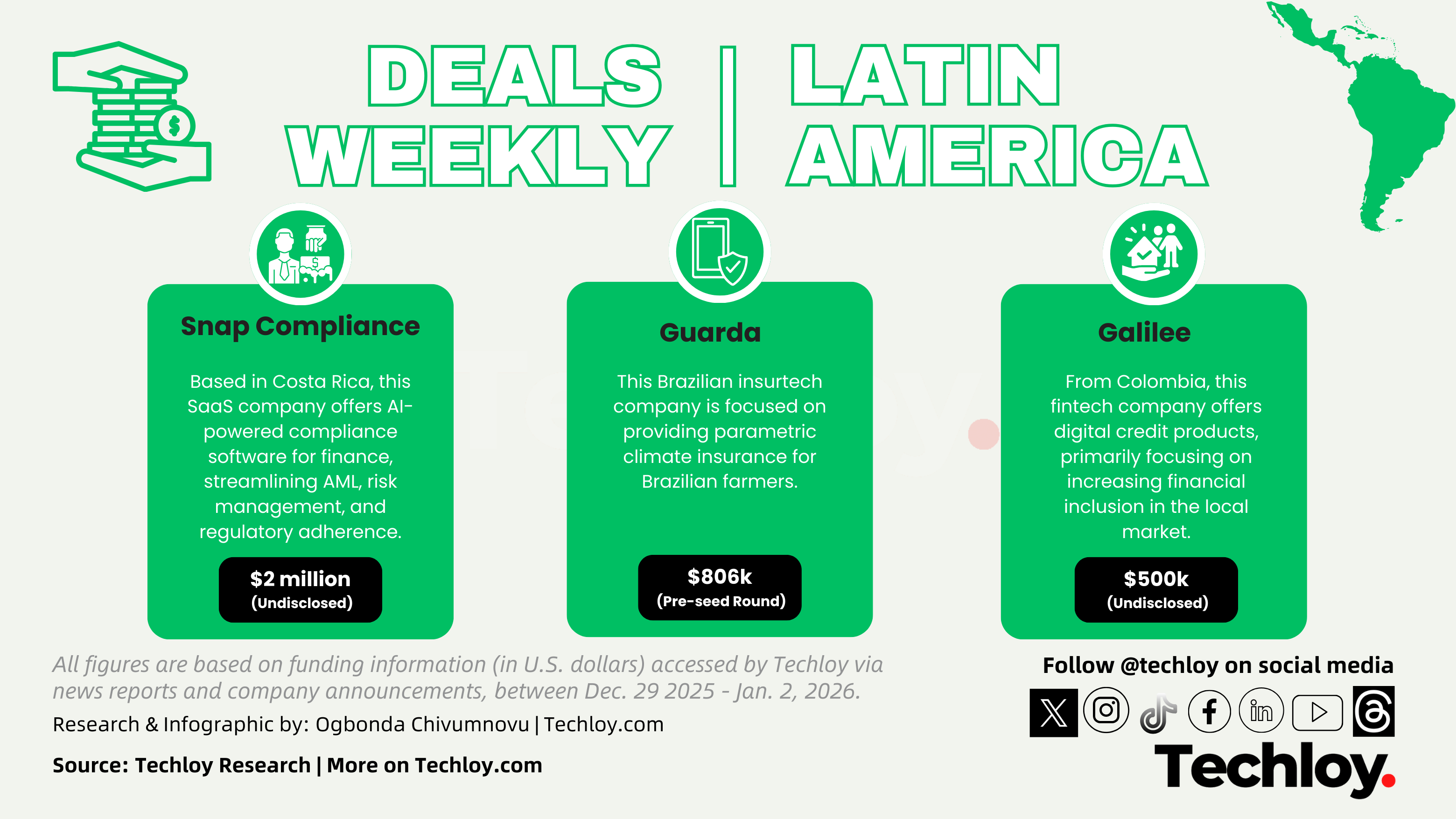 DEALS WEEKLY | LATIN AMERICA

Snap Compliance

Based in Costa Rica, this SaaS company offers AI-powered compliance software for finance, streamlining AML, risk management, and regulatory adherence.

$2 million
(Undisclosed)

Guarda

This Brazilian insurtech company is focused on providing parametric climate insurance for Brazilian farmers.

$806k
(Pre-seed Round)

Galilee

From Colombia, this fintech company offers digital credit products, primarily focusing on increasing financial inclusion in the local market.

$500k
(Undisclosed)

All figures are based on funding information (in U.S. dollars) accessed by Techloy via news reports and company announcements, between Dec. 29 2025 - Jan. 2, 2026.

Research & Infographic by: Ogbonda Chivumnovu | Techloy.com

Source: Techloy Research | More on Techloy.com

Follow @techloy on social media

Techloy.