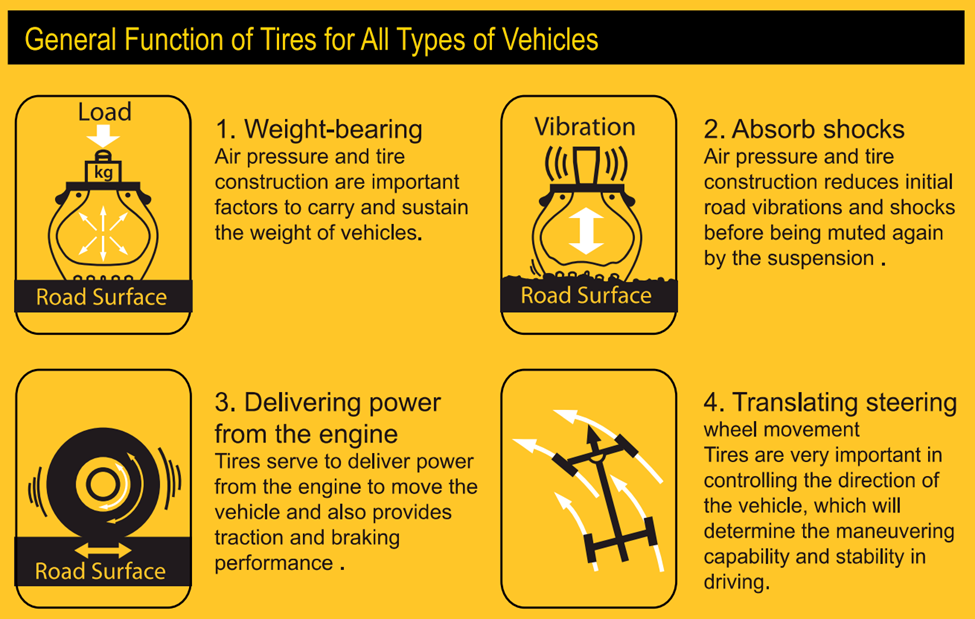 General Function of Tires for All Types of Vehicles

Load

kg

Road Surface

1. Weight-bearing
Air pressure and tire construction are important factors to carry and sustain the weight of vehicles.

Vibration

Road Surface

2. Absorb shocks
Air pressure and tire construction reduces initial road vibrations and shocks before being muted again by the suspension .

Road Surface

3. Delivering power from the engine
Tires serve to deliver power from the engine to move the vehicle and also provides traction and braking performance .

4. Translating steering wheel movement
Tires are very important in controlling the direction of the vehicle, which will determine the maneuvering capability and stability in driving.