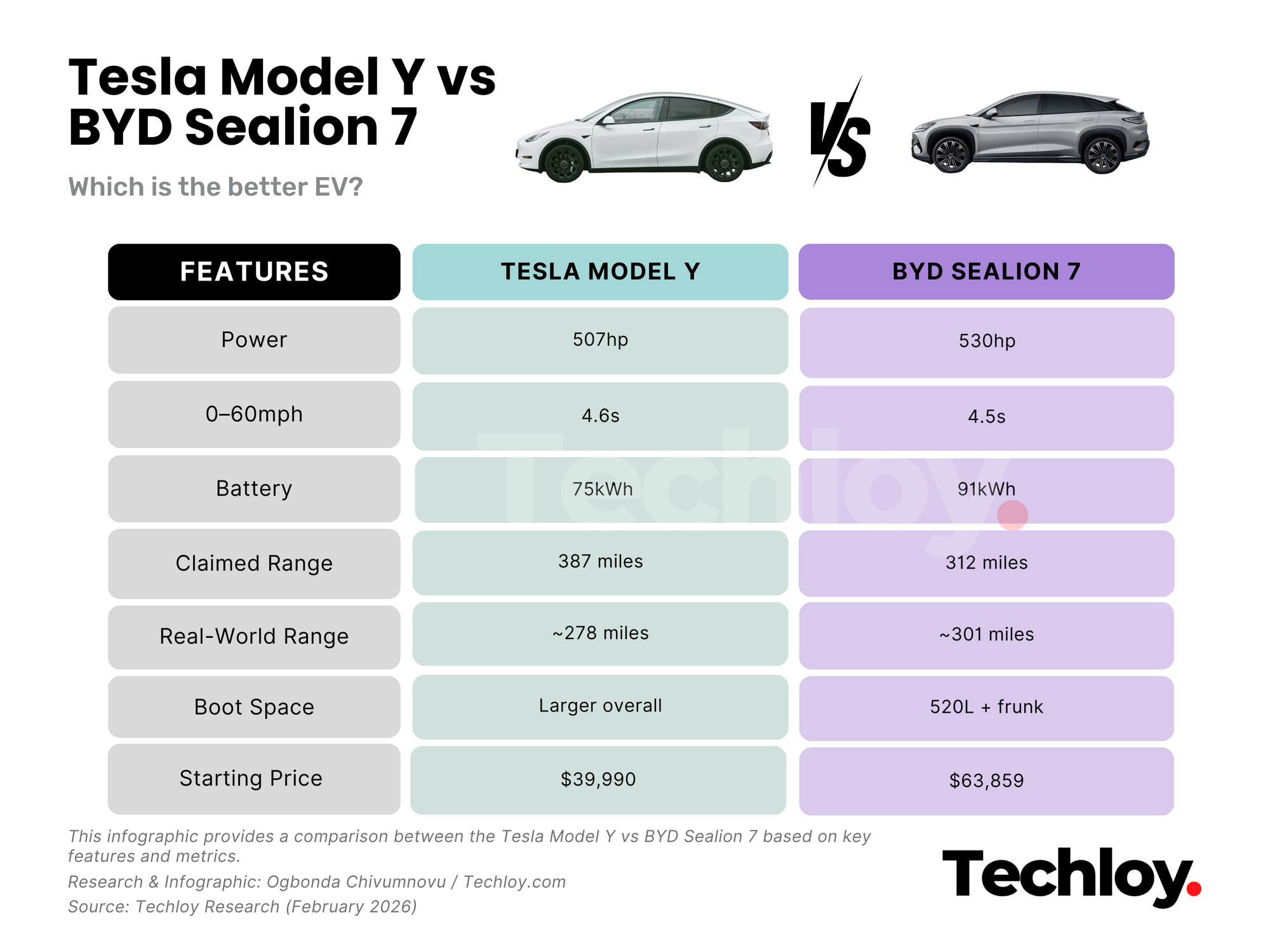 Tesla Model Y vs BYD Sealion 7

Which is the better EV?

VS

| FEATURES | TESLA MODEL Y | BYD SEALION 7 |
|---|---|---|
| Power | 507hp | 530hp |
| 0–60mph | 4.6s | 4.5s |
| Battery | 75kWh | 91kWh |
| Claimed Range | 387 miles | 312 miles |
| Real-World Range | ~278 miles | ~301 miles |
| Boot Space | Larger overall | 520L + frunk |
| Starting Price | $39,990 | $63,859 |

Techloy

This infographic provides a comparison between the Tesla Model Y vs BYD Sealion 7 based on key features and metrics.

Research & Infographic: Ogbonda Chivumnovu / Techloy.com

Source: Techloy Research (February 2026)

Techloy.