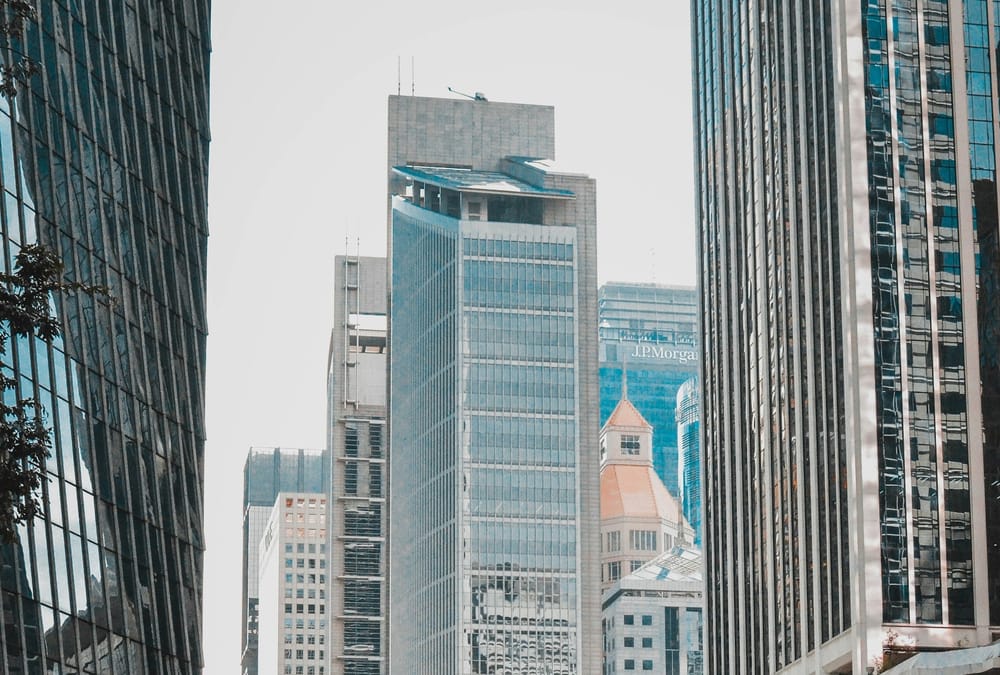 J.P.Morgan