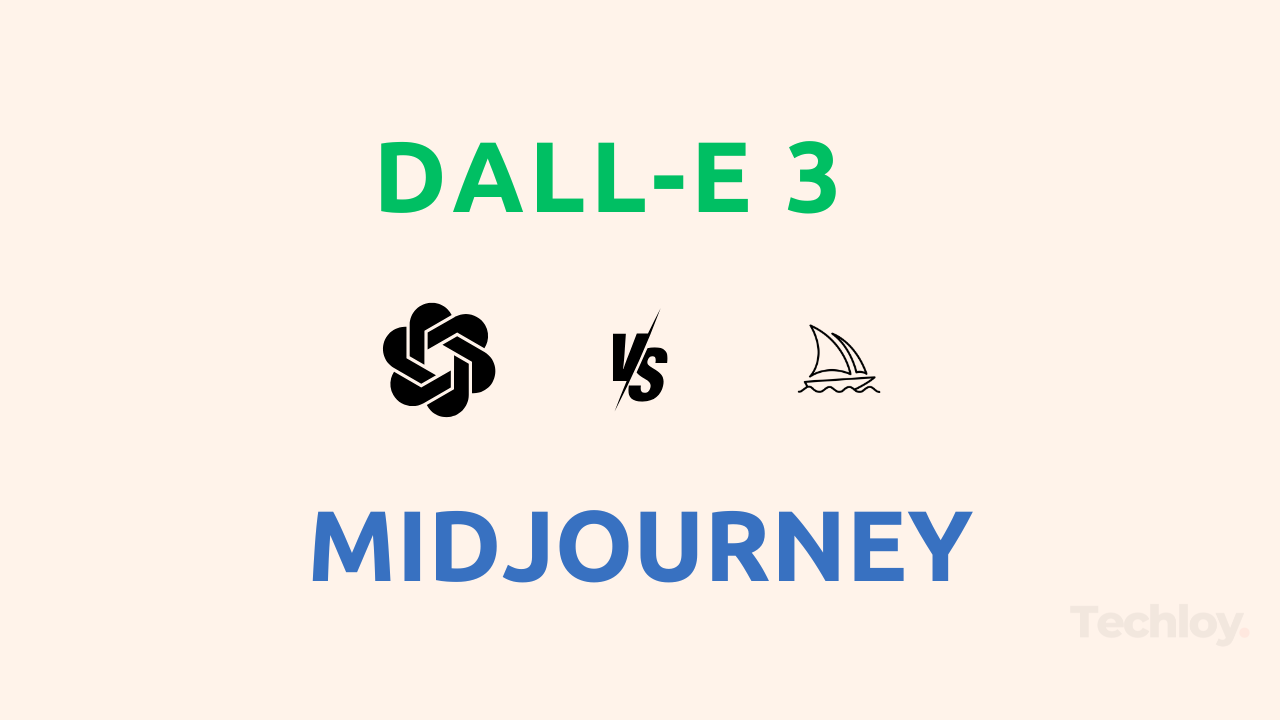 DALL-E 3

VS

MIDJOURNEY

Techloy.