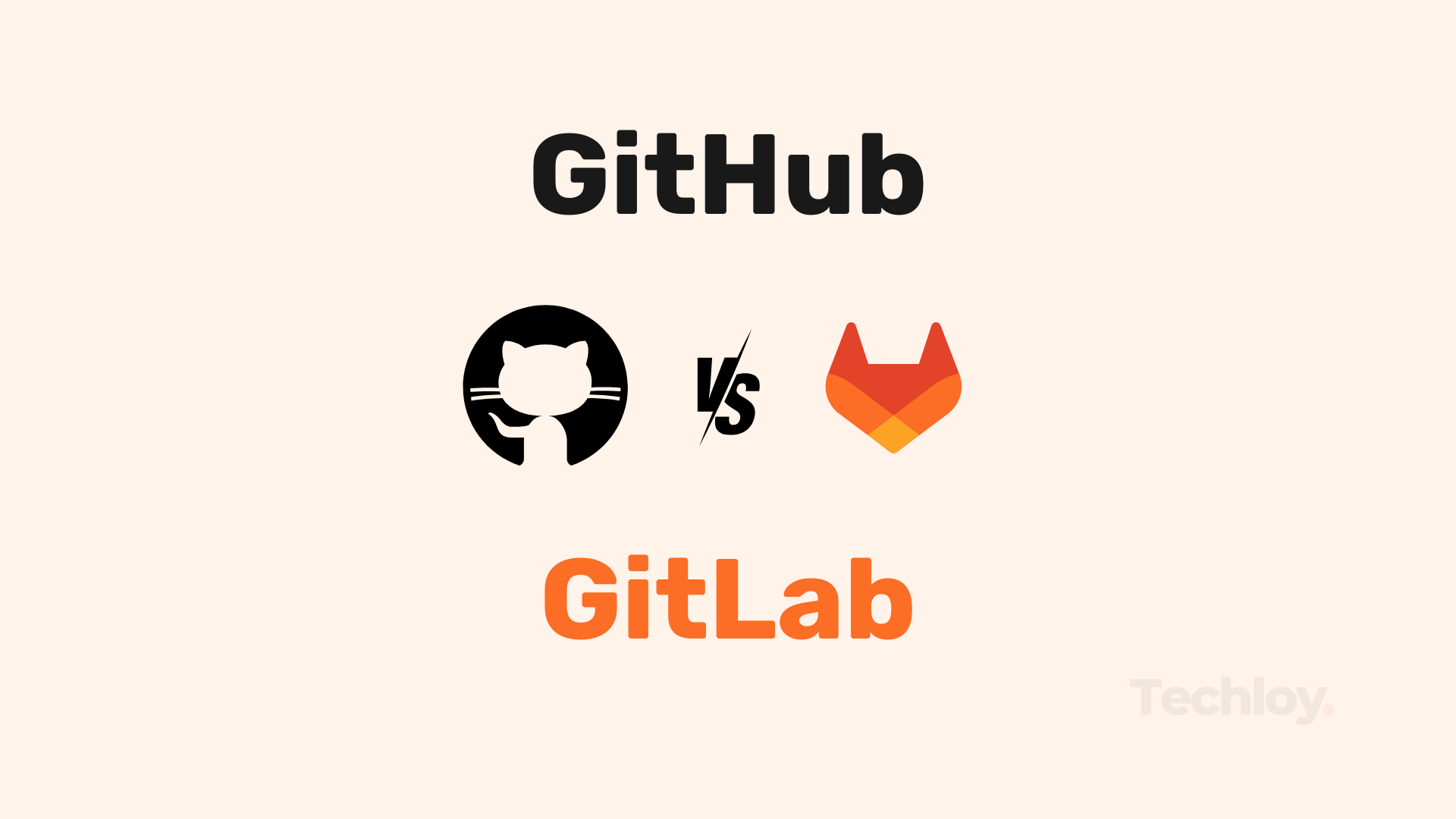 GitHub

VS

GitLab

Techloy.