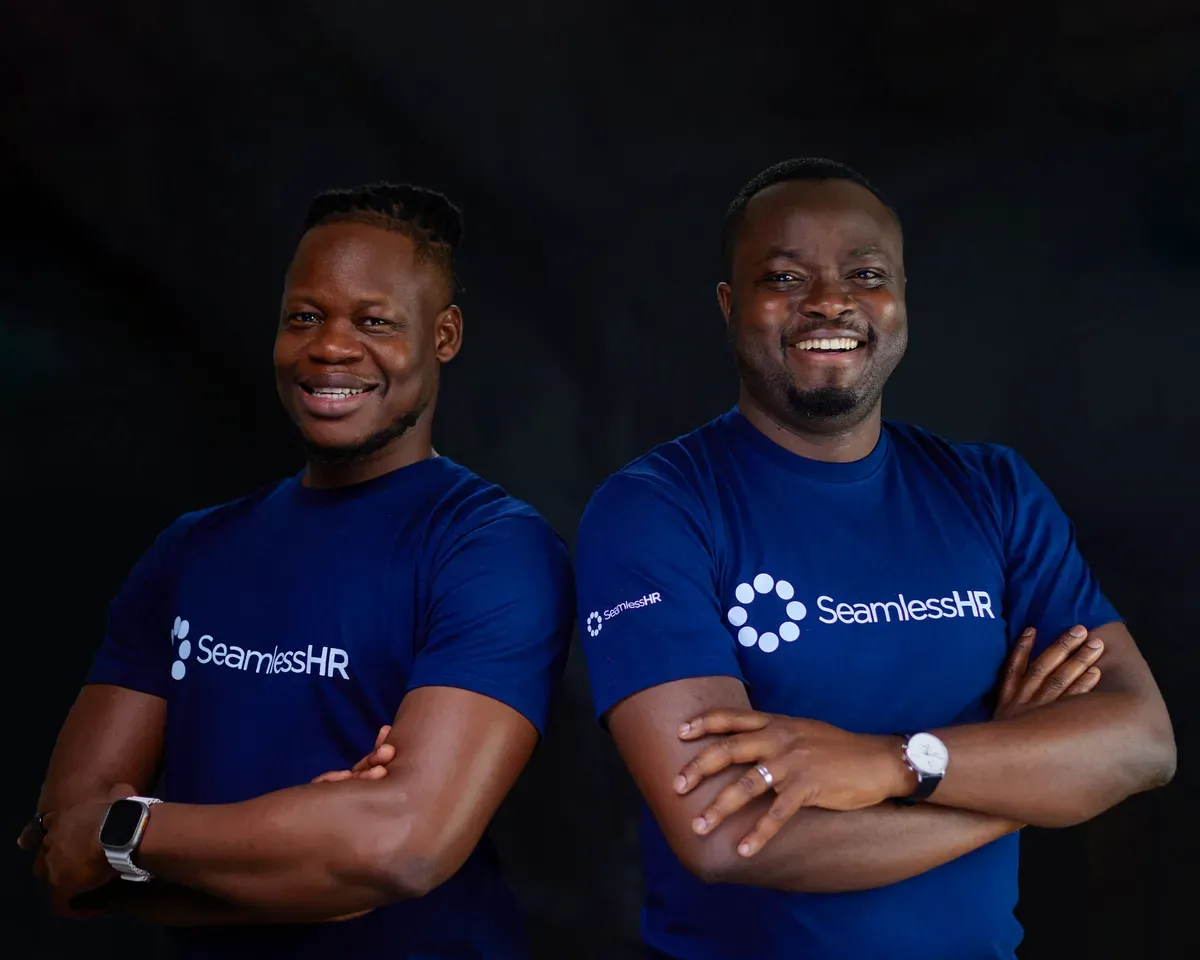 SeamlessHR

SeamlessHR

SeamlessHR