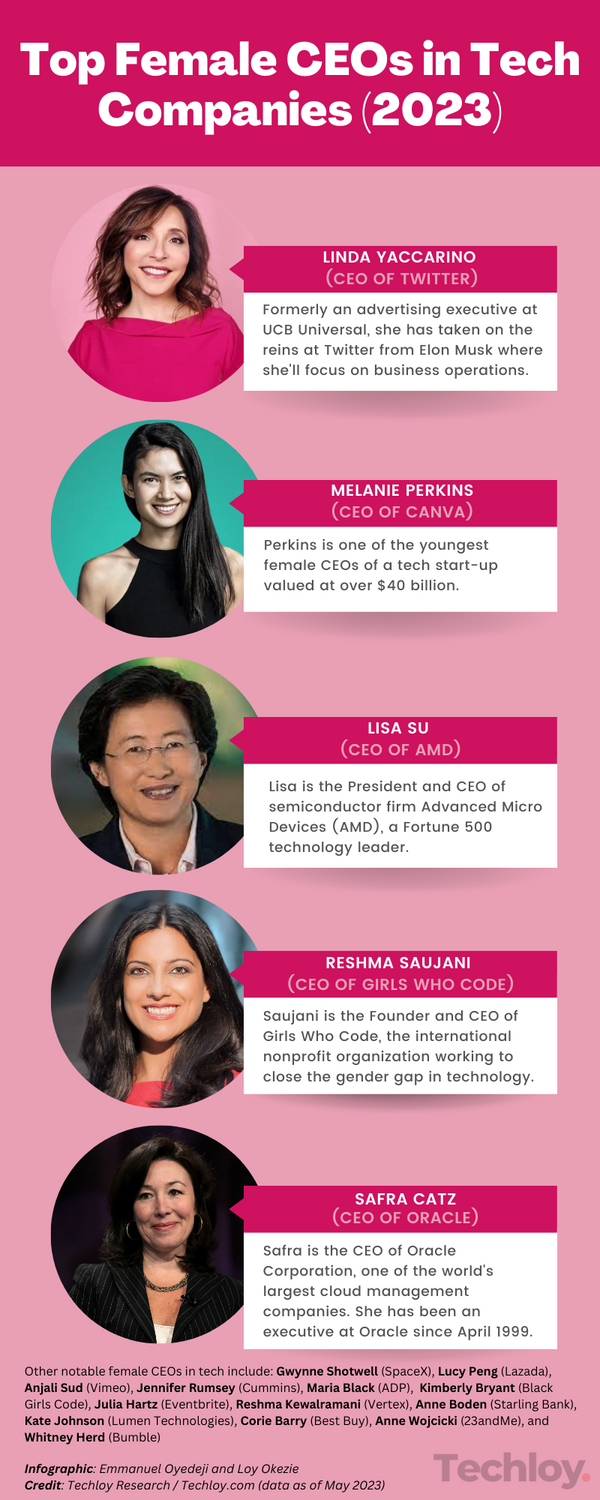 Top Female CEOs in Tech Companies (2023)

LINDA YACCARINO
(CEO OF TWITTER)

Formerly an advertising executive at UCB Universal, she has taken on the reins at Twitter from Elon Musk where she'll focus on business operations.

MELANIE PERKINS
(CEO OF CANVA)

Perkins is one of the youngest female CEOs of a tech start-up valued at over $40 billion.

LISA SU
(CEO OF AMD)

Lisa is the President and CEO of semiconductor firm Advanced Micro Devices (AMD), a Fortune 500 technology leader.

RESHMA SAUJANI
(CEO OF GIRLS WHO CODE)

Saujani is the Founder and CEO of Girls Who Code, the international nonprofit organization working to close the gender gap in technology.

SAFRA CATZ
(CEO OF ORACLE)

Safra is the CEO of Oracle Corporation, one of the world's largest cloud management companies. She has been an executive at Oracle since April 1999.

Other notable female CEOs in tech include: Gwynne Shotwell (SpaceX), Lucy Peng (Lazada), Anjali Sud (Vimeo), Jennifer Rumsey (Cummins), Maria Black (ADP), Kimberly Bryant (Black Girls Code), Julia Hartz (Eventbrite), Reshma Kewalramani (Vertex), Anne Boden (Starling Bank), Kate Johnson (Lumen Technologies), Corie Barry (Best Buy), Anne Wojcicki (23andMe), and Whitney Herd (Bumble)

Infographic: Emmanuel Oyedeji and Loy Okezie
Credit: Techloy Research / Techloy.com (data as of May 2023)

Techloy.